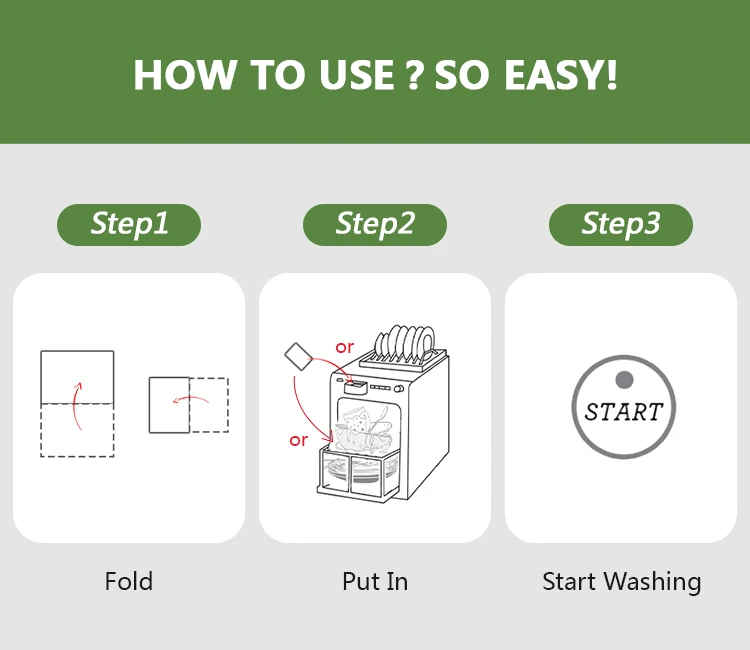 HOW TO USE ? SO EASY!

Step1

Fold

Step2

or

or

Put In

Step3

START

Start Washing