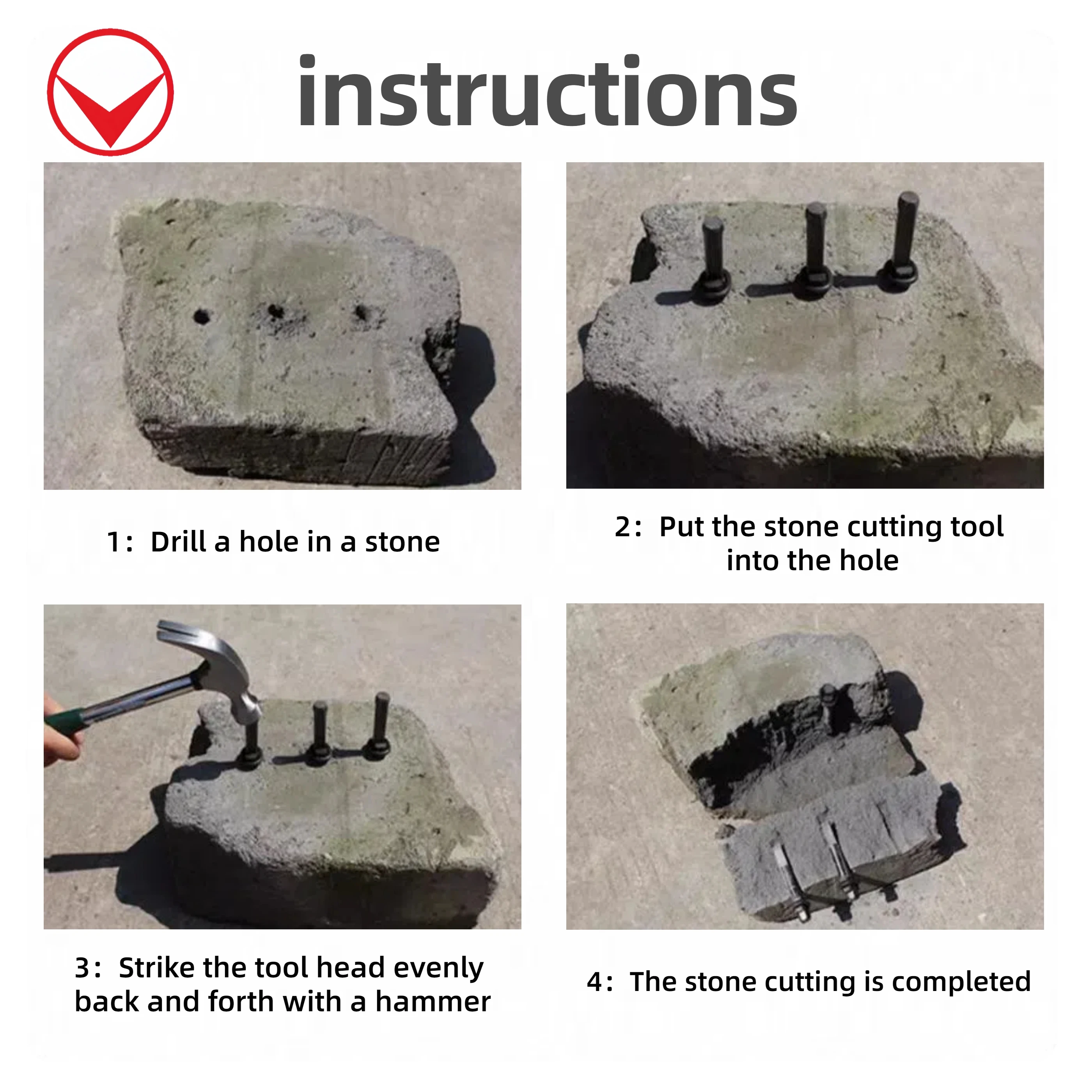 instructions

1: Drill a hole in a stone

2: Put the stone cutting tool into the hole

3: Strike the tool head evenly back and forth with a hammer

4: The stone cutting is completed