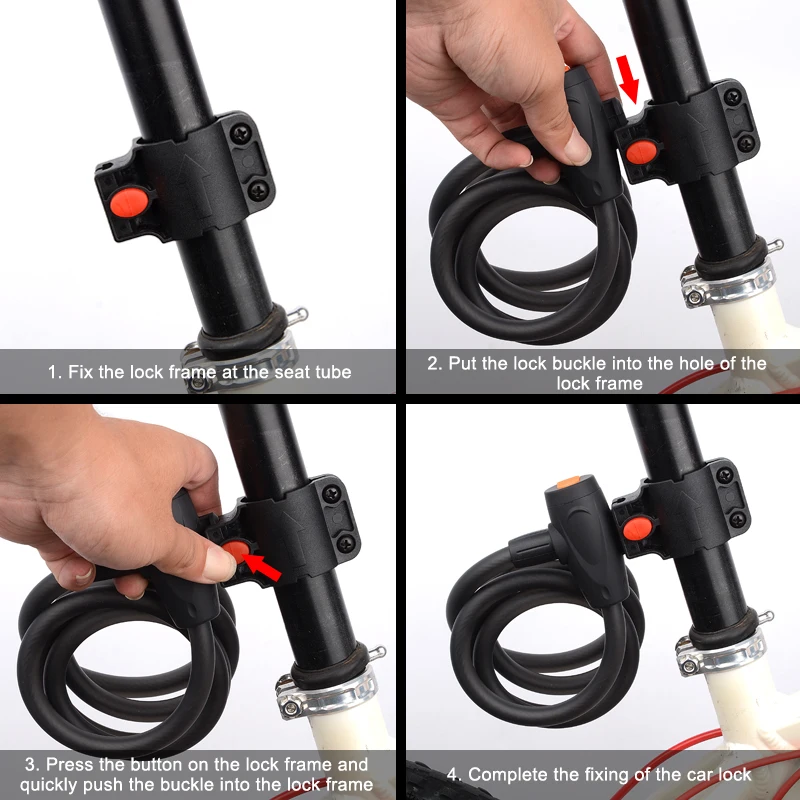 1. Fix the lock frame at the seat tube

2. Put the lock buckle into the hole of the lock frame

3. Press the button on the lock frame and quickly push the buckle into the lock frame

4. Complete the fixing of the car lock