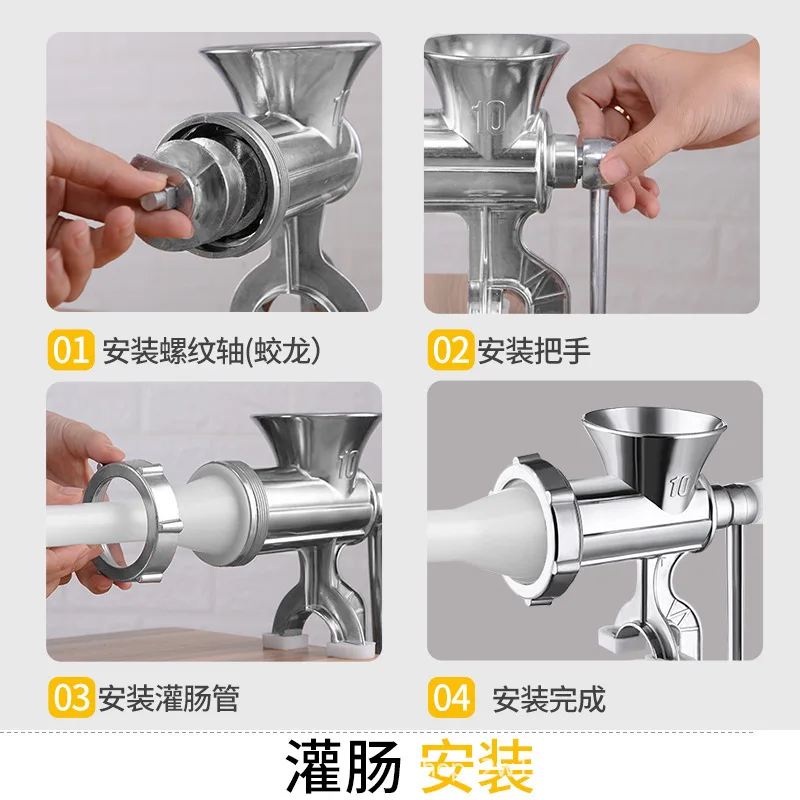 10

10

01 安装螺纹轴(蛟龙)

02 安装把手

10

10

03 安装灌肠管

04 安装完成

灌肠 安装