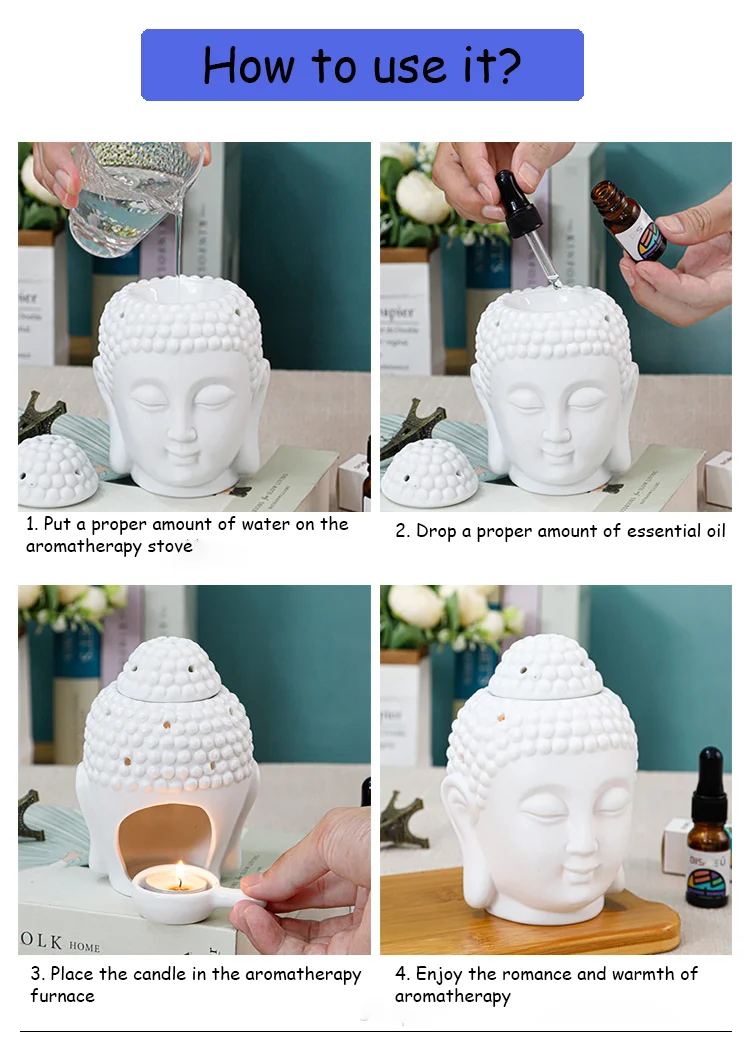 How to use it?

1. Put a proper amount of water on the aromatherapy stove

2. Drop a proper amount of essential oil

OLK HOME

3. Place the candle in the aromatherapy furnace

4. Enjoy the romance and warmth of aromatherapy