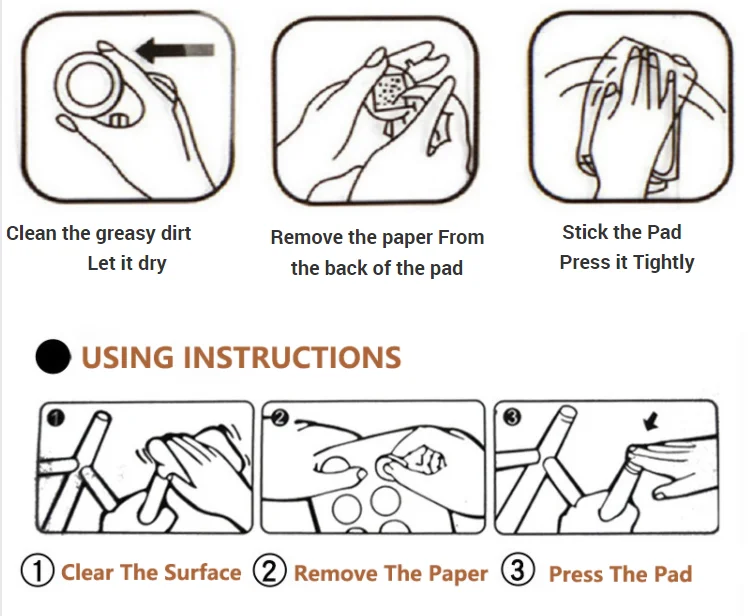 Clean the greasy dirt
Let it dry

Remove the paper From
the back of the pad

Stick the Pad
Press it Tightly

USING INSTRUCTIONS

1

2

3

① Clear The Surface ② Remove The Paper ③ Press The Pad