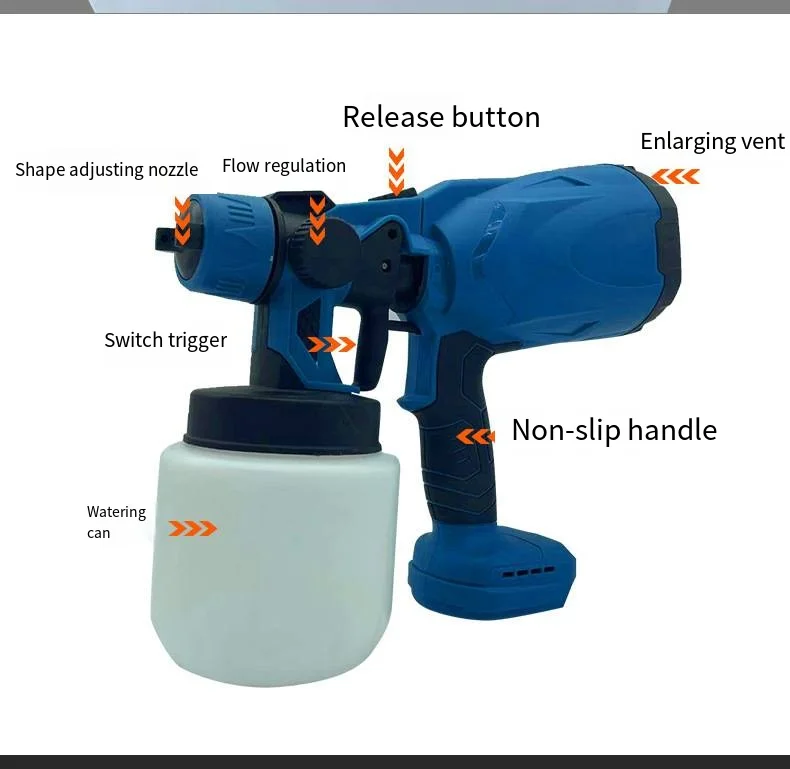 Release button

Enlarging vent

Shape adjusting nozzle

Flow regulation

Switch trigger

Non-slip handle

Watering can