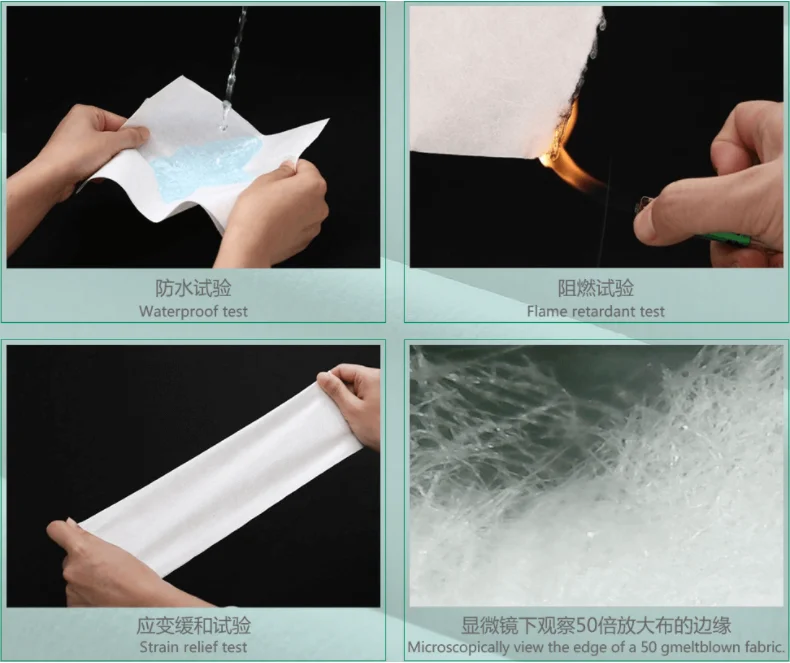 防水试验
Waterproof test

阻燃试验
Flame retardant test

应变缓和试验
Strain relief test

显微镜下观察50倍放大布的边缘
Microscopically view the edge of a 50 gmeltblown fabric.