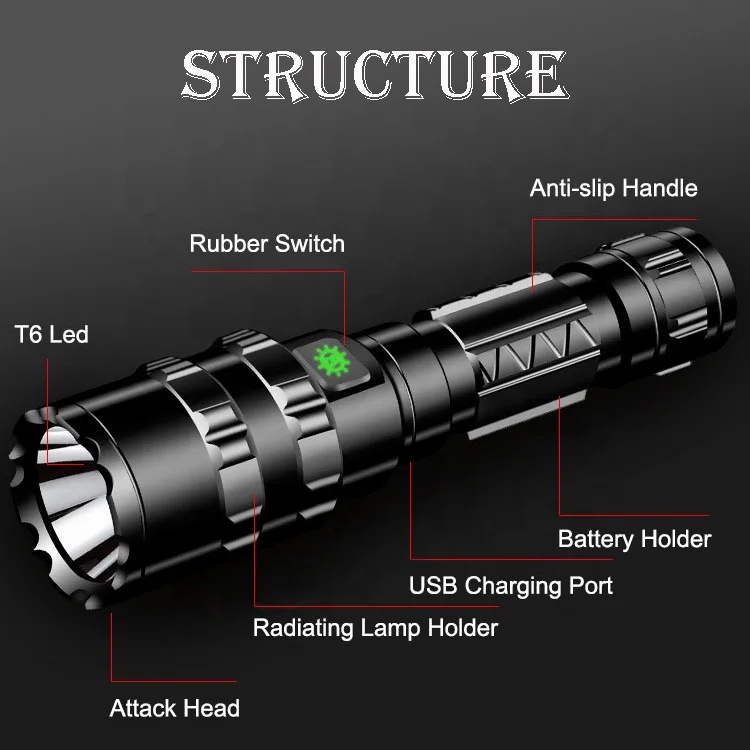 STRUCTURE

Anti-slip Handle

Rubber Switch

T6 Led

Battery Holder

USB Charging Port

Radiating Lamp Holder

Attack Head