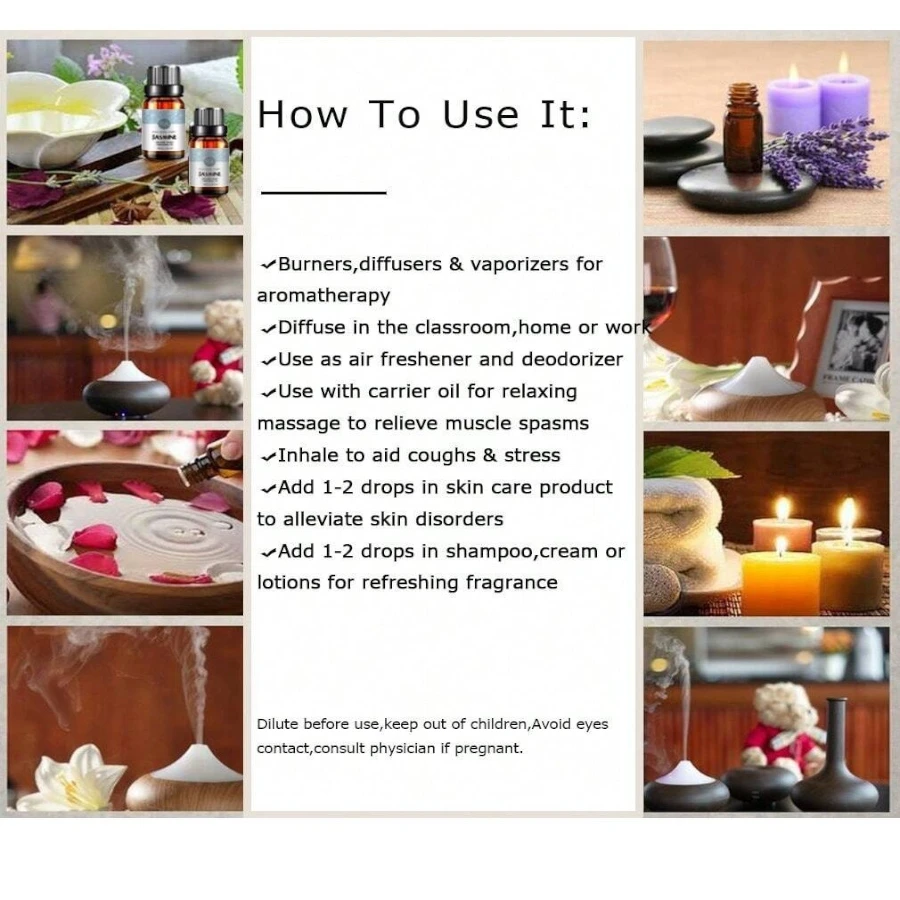 JASMINE

JASMINE

How To Use It:

✓Burners,diffusers & vaporizers for aromatherapy
✓Diffuse in the classroom,home or work
✓Use as air freshener and deodorizer
✓Use with carrier oil for relaxing massage to relieve muscle spasms
✓Inhale to aid coughs & stress
✓Add 1-2 drops in skin care product to alleviate skin disorders
✓Add 1-2 drops in shampoo,cream or lotions for refreshing fragrance

Dilute before use,keep out of children,Avoid eyes contact,consult physician if pregnant.

FRAME CAPS