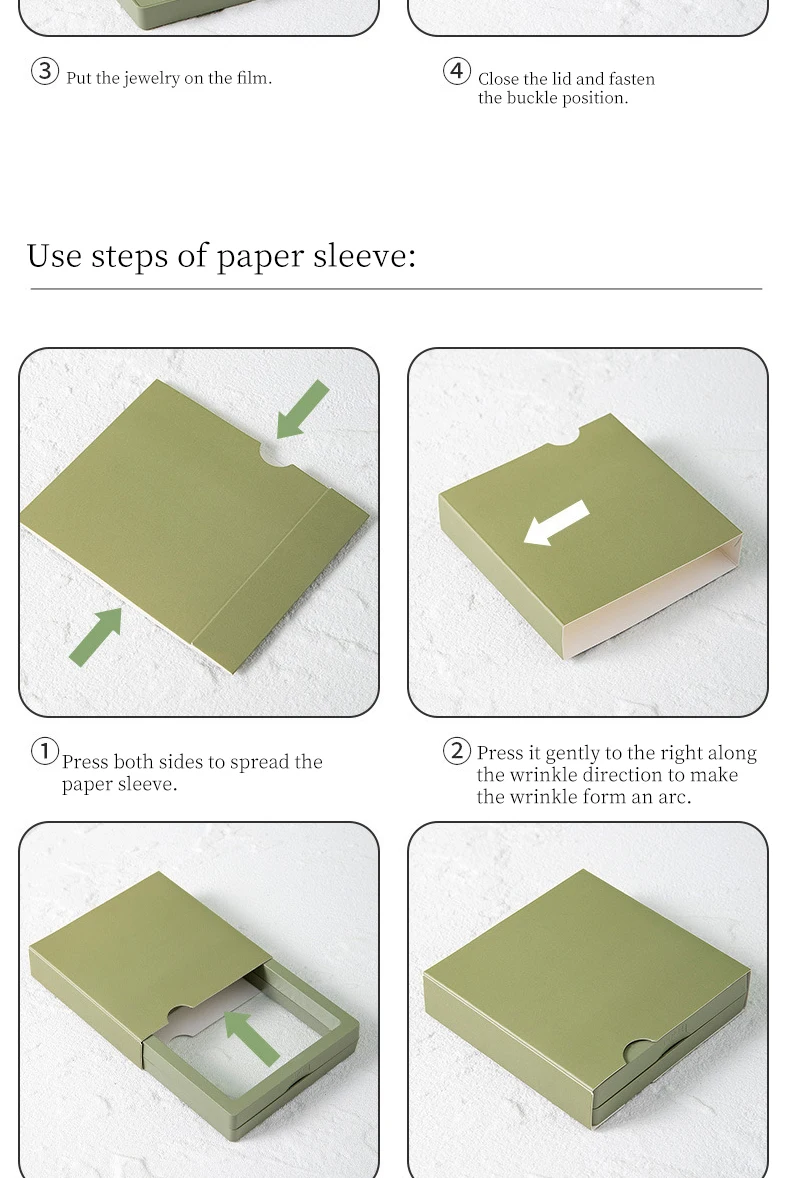 ③ Put the jewelry on the film.

④ Close the lid and fasten the buckle position.

Use steps of paper sleeve:

① Press both sides to spread the paper sleeve.

② Press it gently to the right along the wrinkle direction to make the wrinkle form an arc.