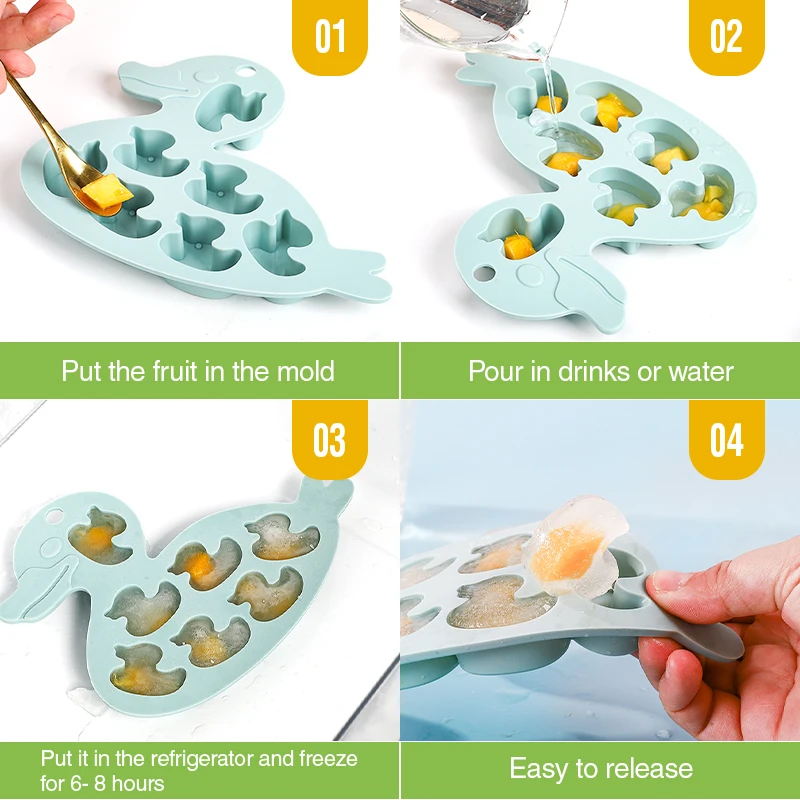 01

Put the fruit in the mold

02

Pour in drinks or water

03

Put it in the refrigerator and freeze for 6- 8 hours

04

Easy to release