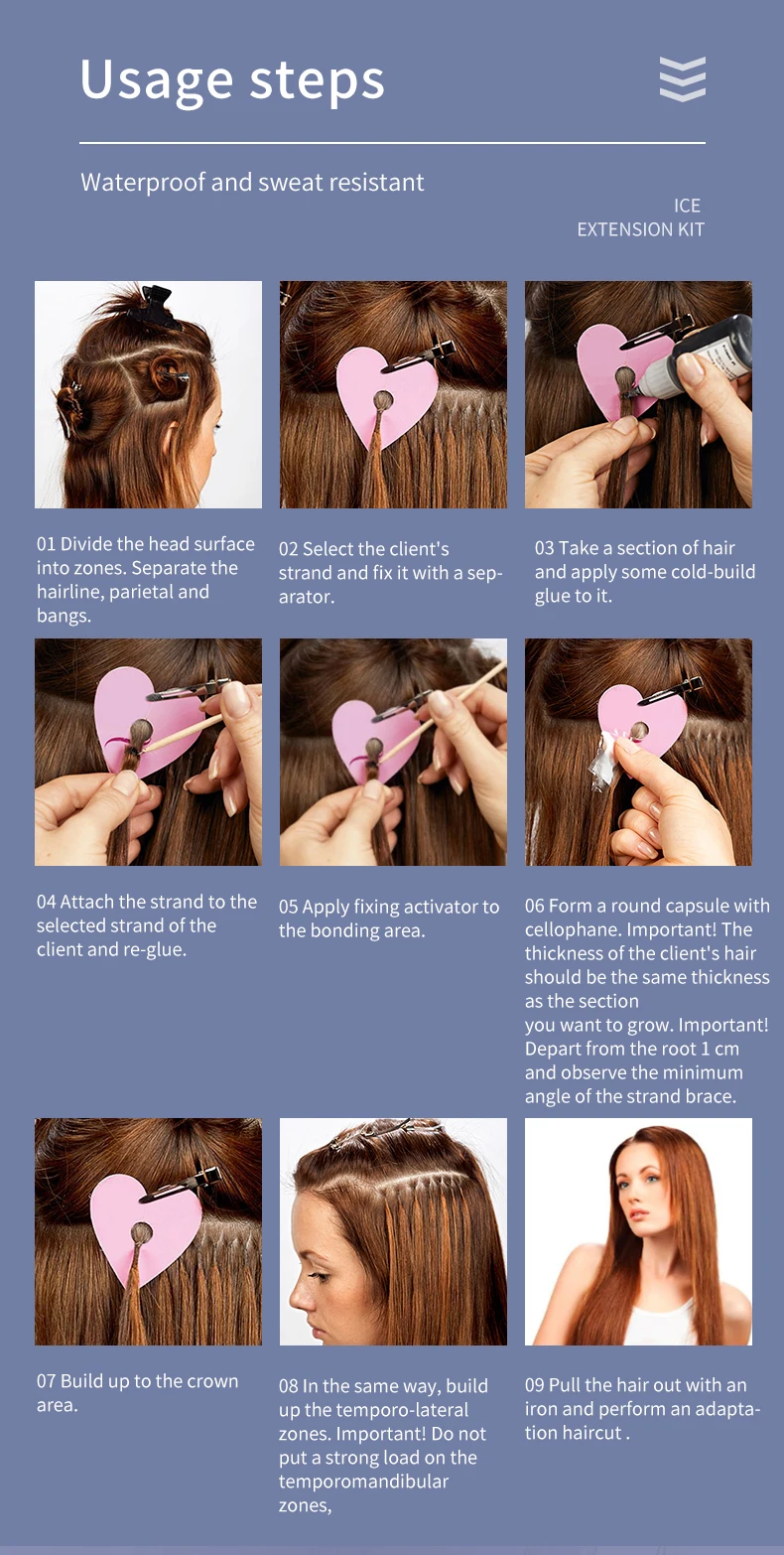 Usage steps

Waterproof and sweat resistant

ICE
EXTENSION KIT

01 Divide the head surface into zones. Separate the hairline, parietal and bangs.

02 Select the client's strand and fix it with a separator.

03 Take a section of hair and apply some cold-build glue to it.

04 Attach the strand to the selected strand of the client and re-glue.

05 Apply fixing activator to the bonding area.

06 Form a round capsule with cellophane. Important! The thickness of the client's hair should be the same thickness as the section
you want to grow. Important! Depart from the root 1 cm and observe the minimum angle of the strand brace.

07 Build up to the crown area.

08 In the same way, build up the temporo-lateral zones. Important! Do not put a strong load on the temporomandibular zones,

09 Pull the hair out with an iron and perform an adaptation haircut .