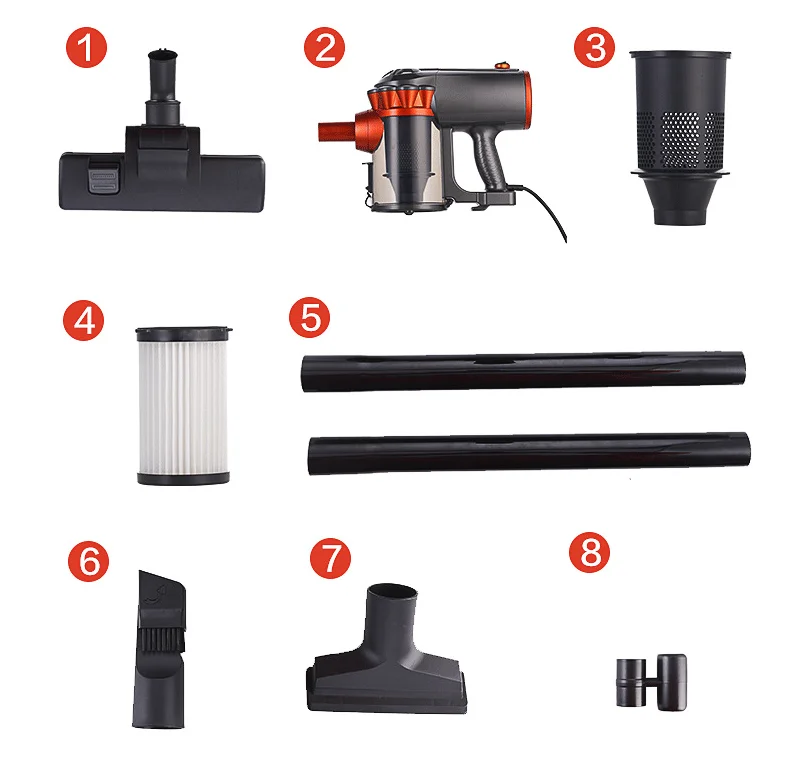 1
2
3
4
5
6
7
8