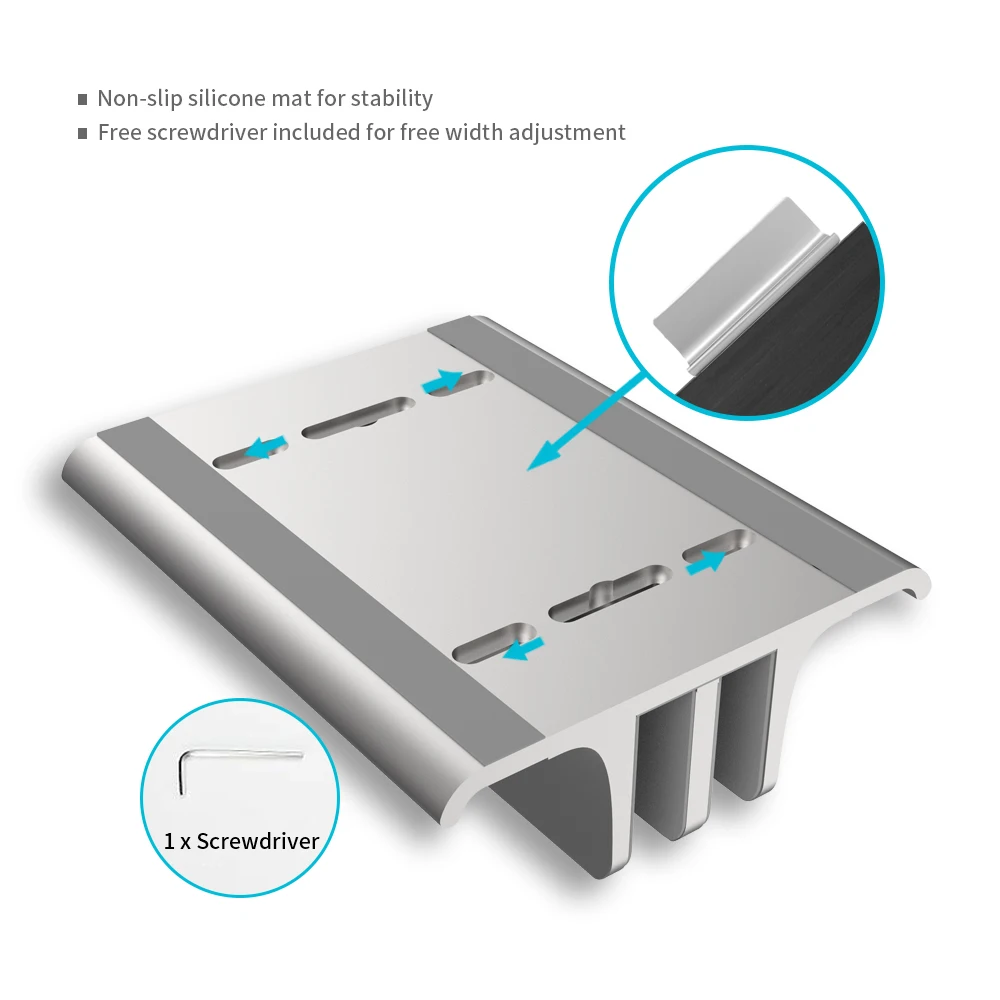 ■ Non-slip silicone mat for stability
■ Free screwdriver included for free width adjustment

1 x Screwdriver