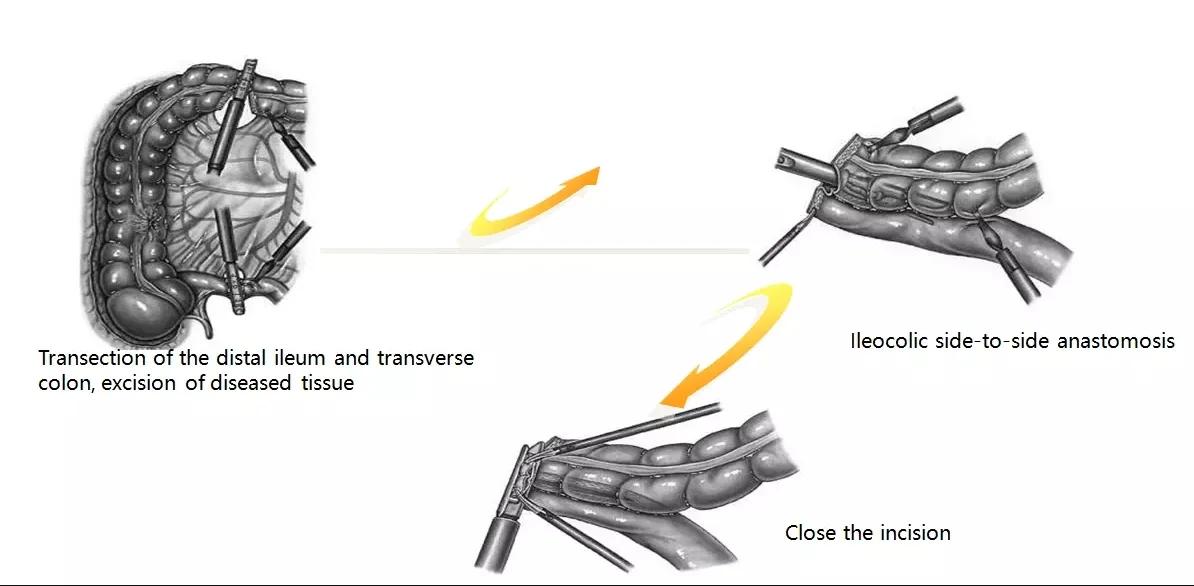 Transection of the distal ileum and transverse colon, excision of diseased tissue

Ileocolic side-to-side anastomosis

Close the incision