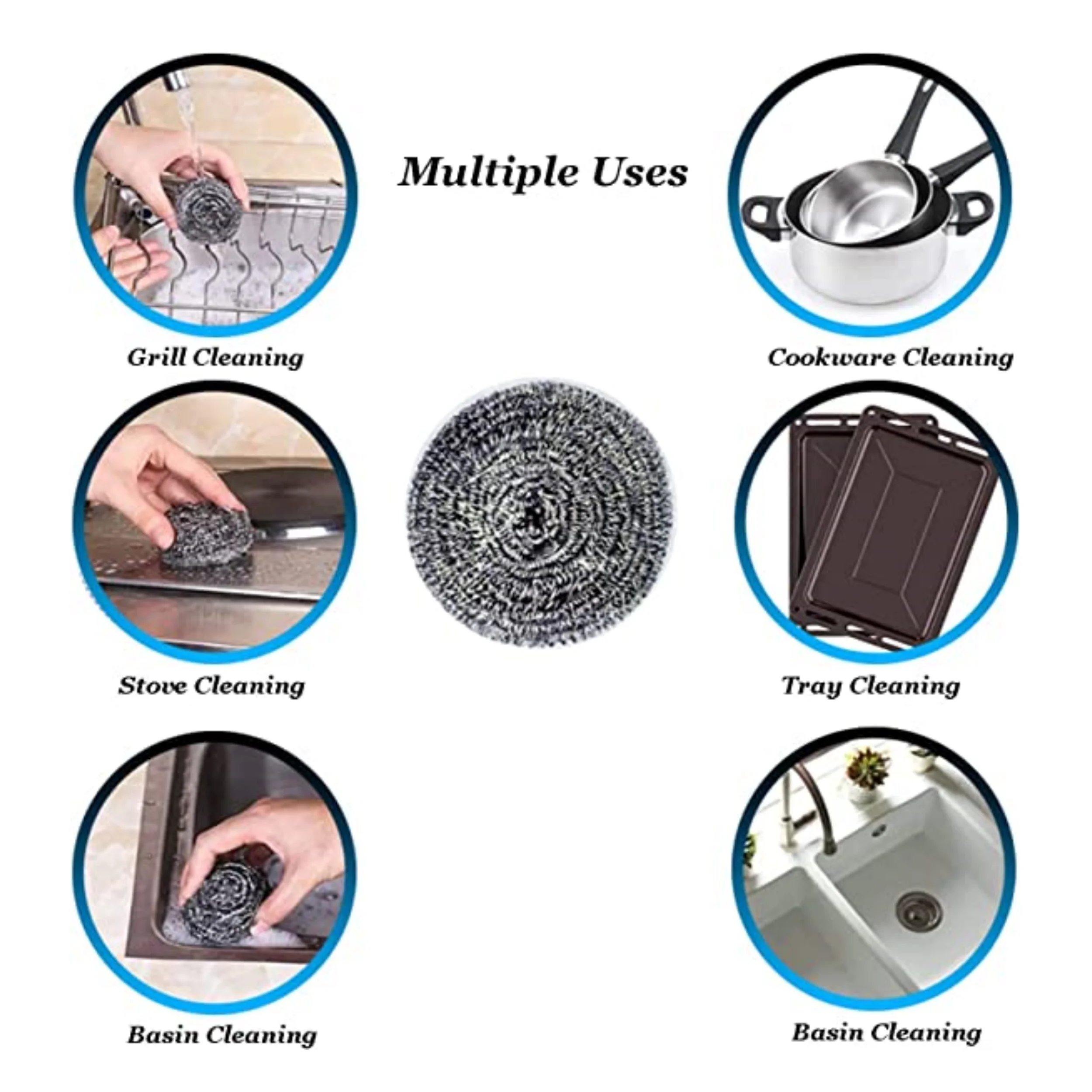 Multiple Uses

Grill Cleaning

Cookware Cleaning

Stove Cleaning

Tray Cleaning

Basin Cleaning

Basin Cleaning