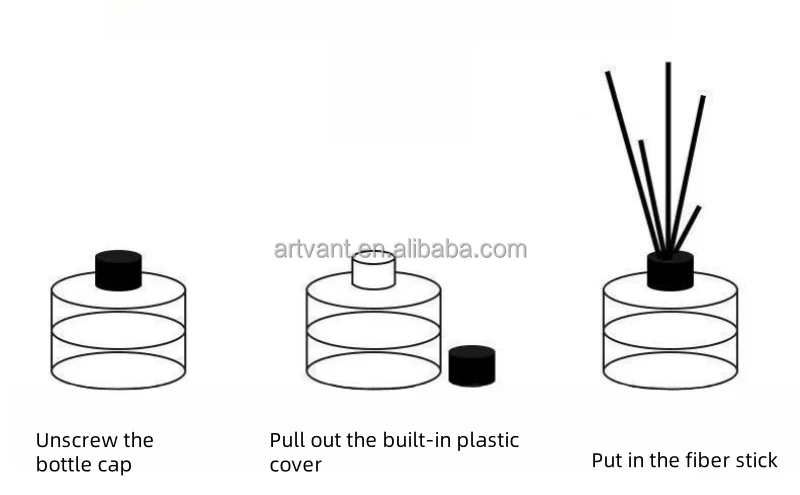 artvant.en.alibaba.com

Unscrew the bottle cap

Pull out the built-in plastic cover

Put in the fiber stick