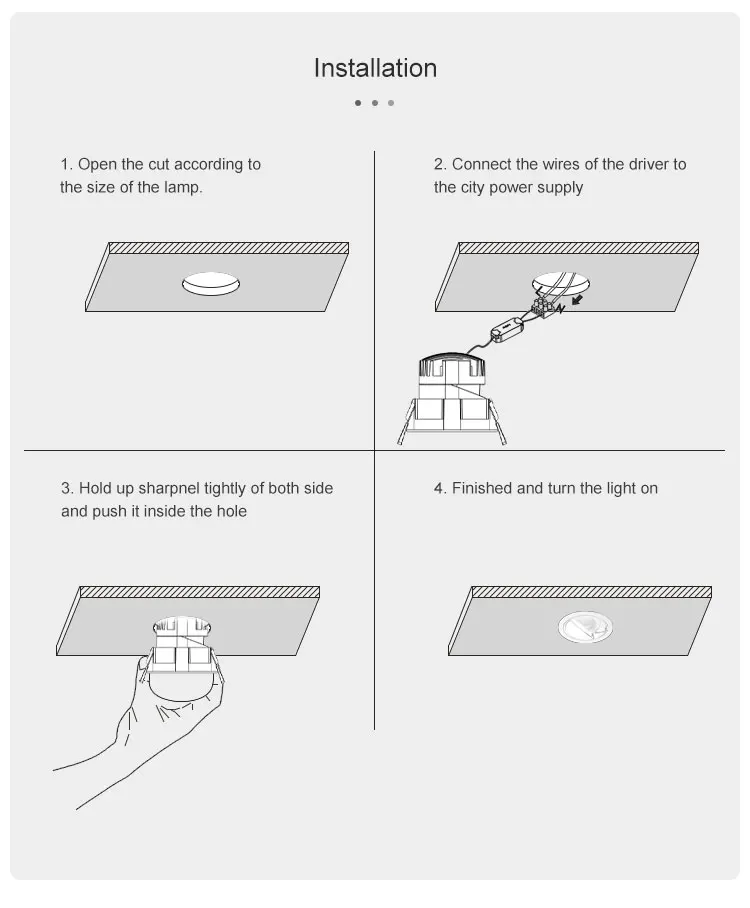 Installation

1. Open the cut according to the size of the lamp.

2. Connect the wires of the driver to the city power supply

3. Hold up sharpnel tightly of both side and push it inside the hole

4. Finished and turn the light on