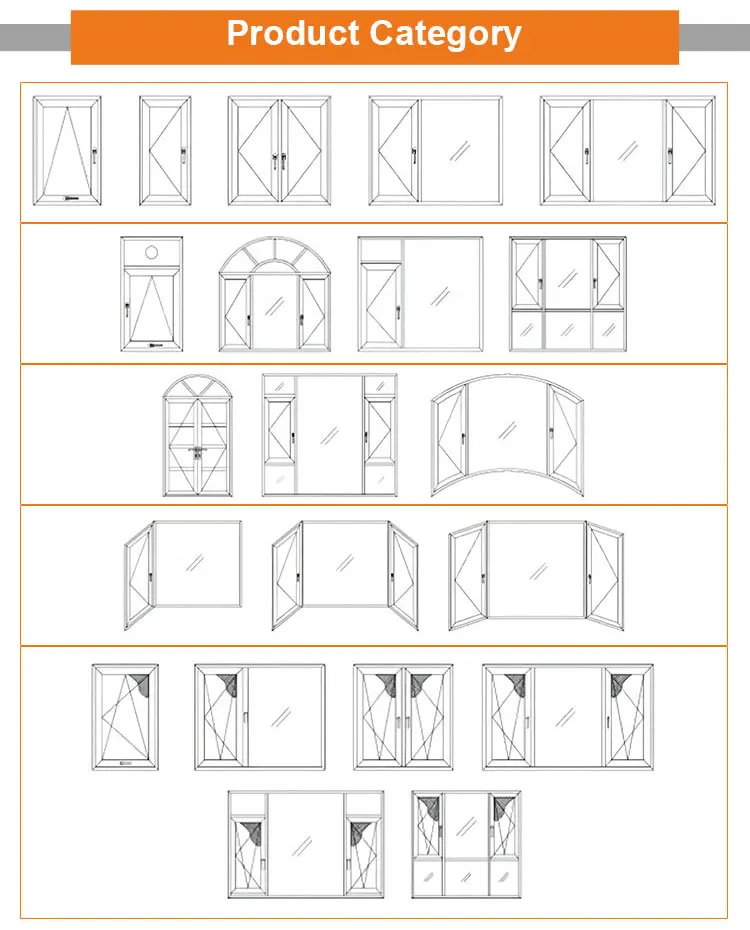 Product Category