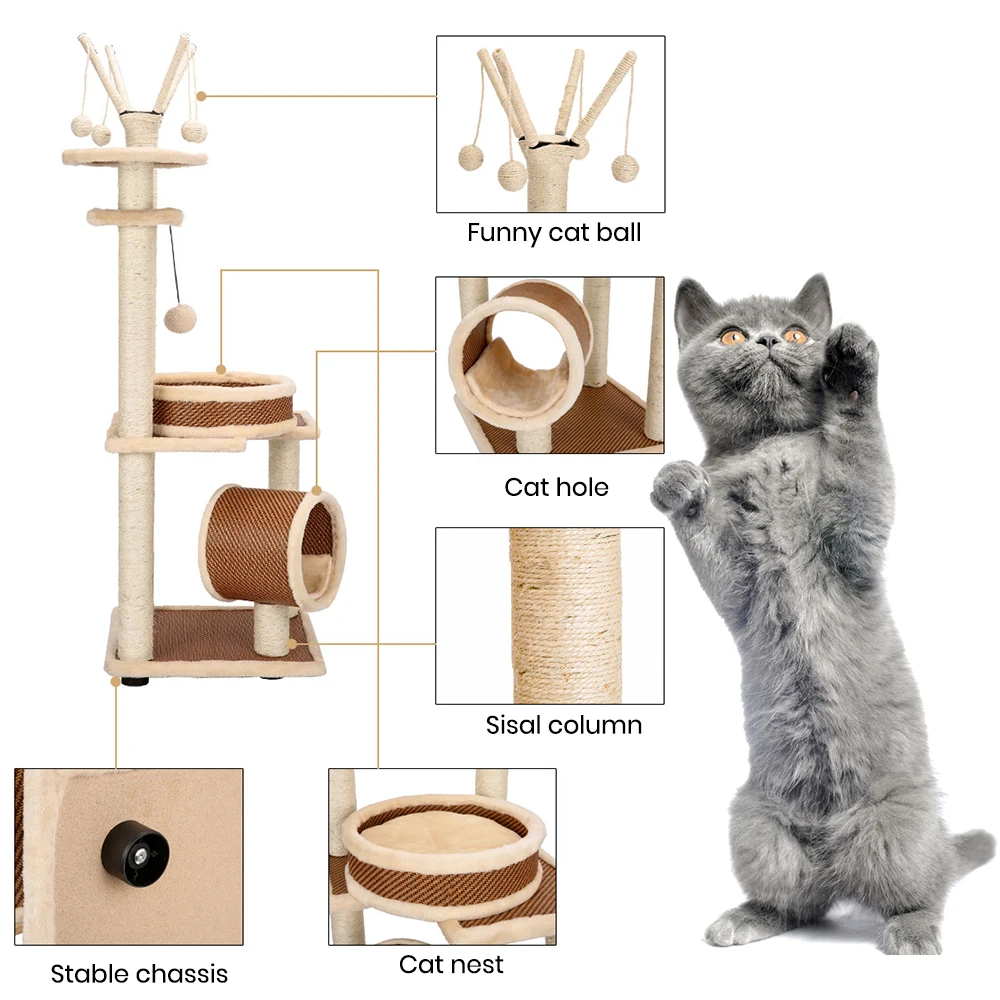 Funny cat ball

Cat hole

Sisal column

Stable chassis

Cat nest