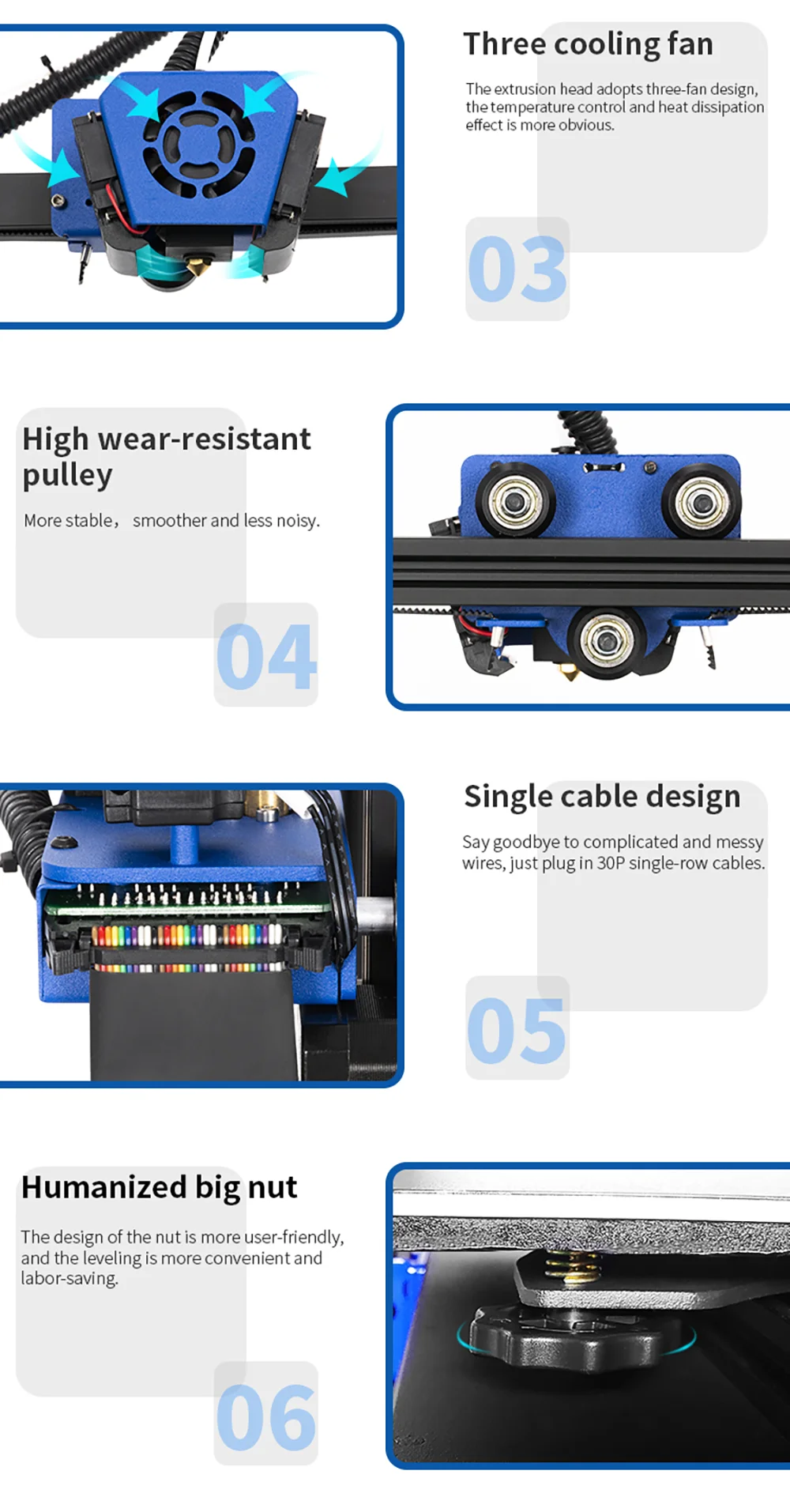 Three cooling fan

The extrusion head adopts three-fan design, the temperature control and heat dissipation effect is more obvious.

03

High wear-resistant pulley

More stable， smoother and less noisy.

04

Single cable design

Say goodbye to complicated and messy wires, just plug in 30P single-row cables.

05

Humanized big nut

The design of the nut is more user-friendly, and the leveling is more convenient and labor-saving.

06