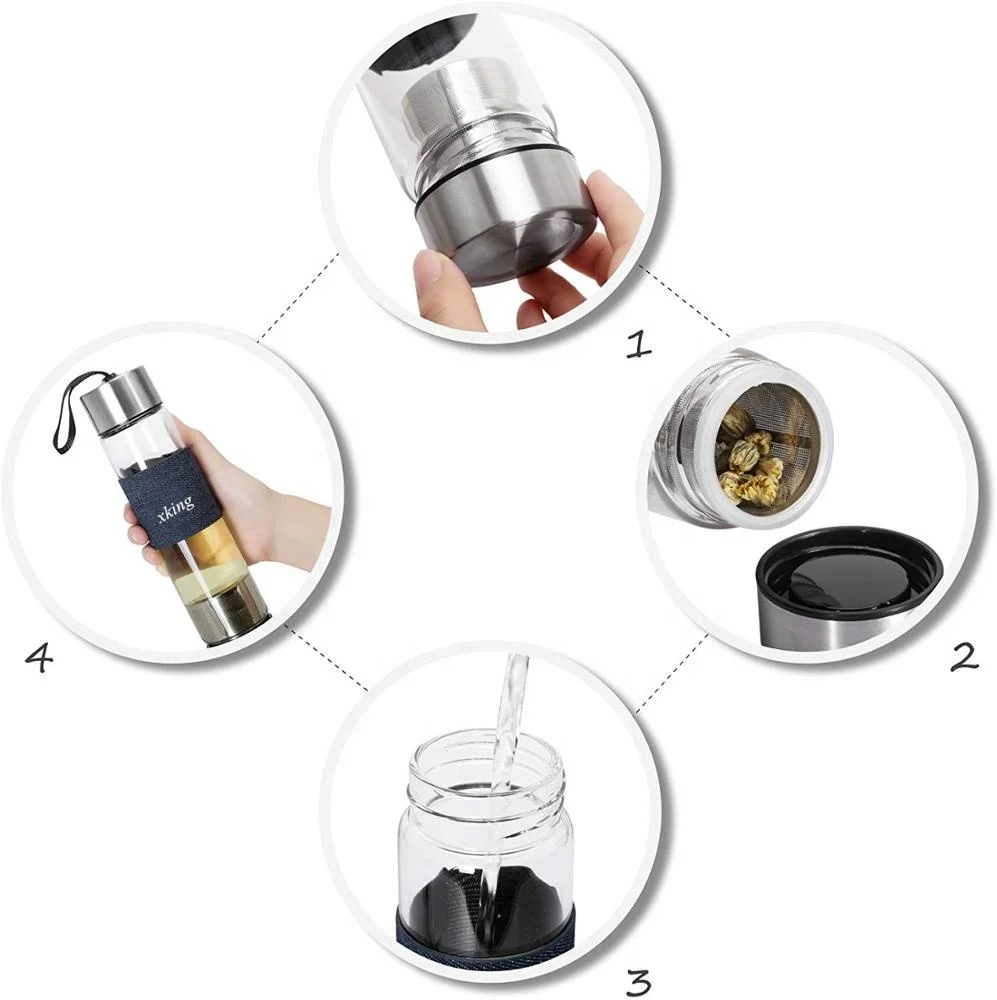 1

xking

4

2

3