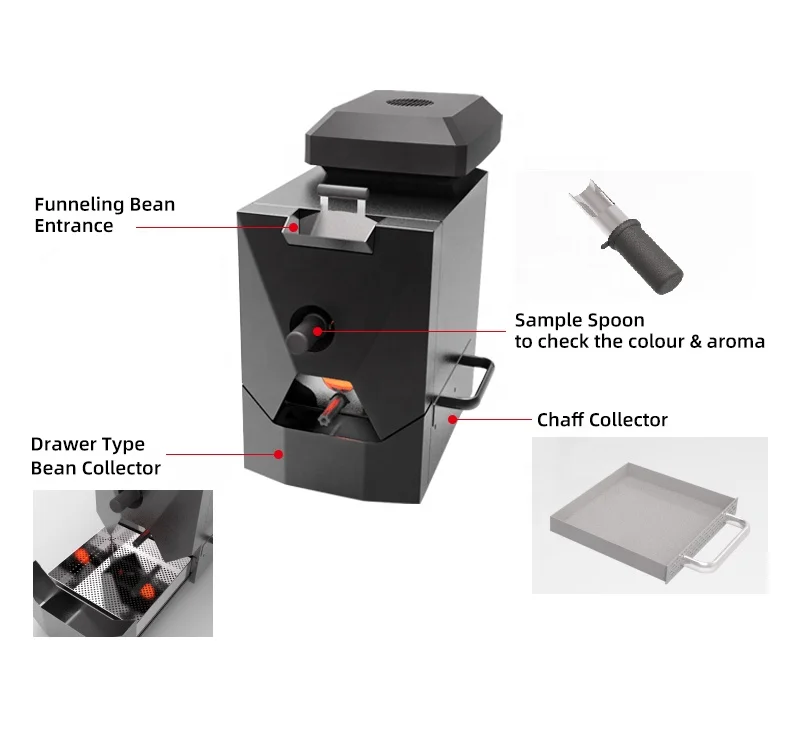 Funneling Bean Entrance

Sample Spoon
to check the colour & aroma

Chaff Collector

Drawer Type Bean Collector