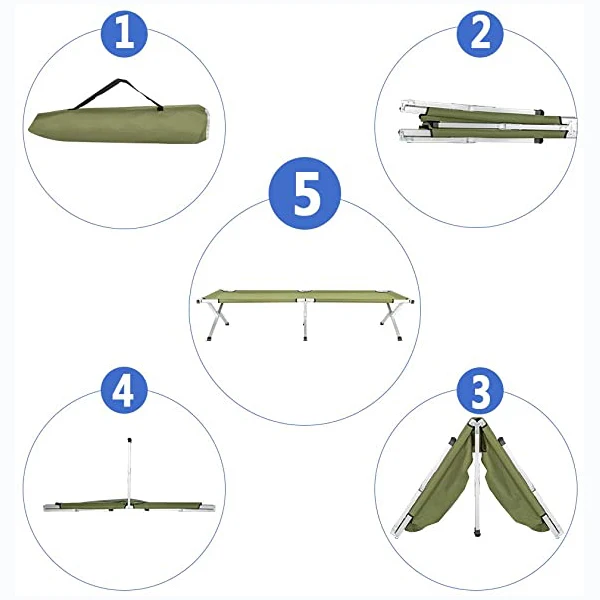 1

2

5

4

3