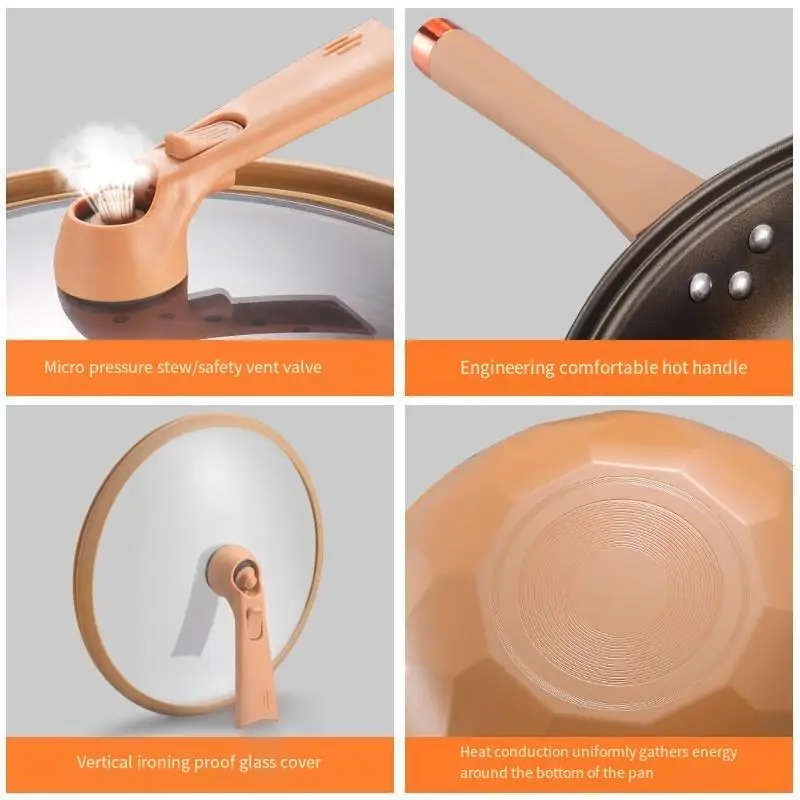 Micro pressure stew/safety vent valve

Engineering comfortable hot handle

Vertical ironing proof glass cover

Heat conduction uniformly gathers energy around the bottom of the pan