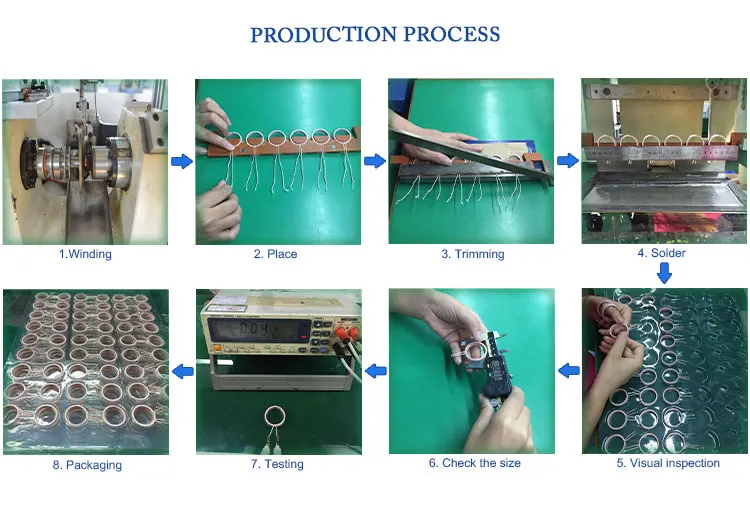 PRODUCTION PROCESS

1.Winding

2. Place

3. Trimming

4. Solder

5. Visual inspection

6. Check the size

7. Testing

8. Packaging