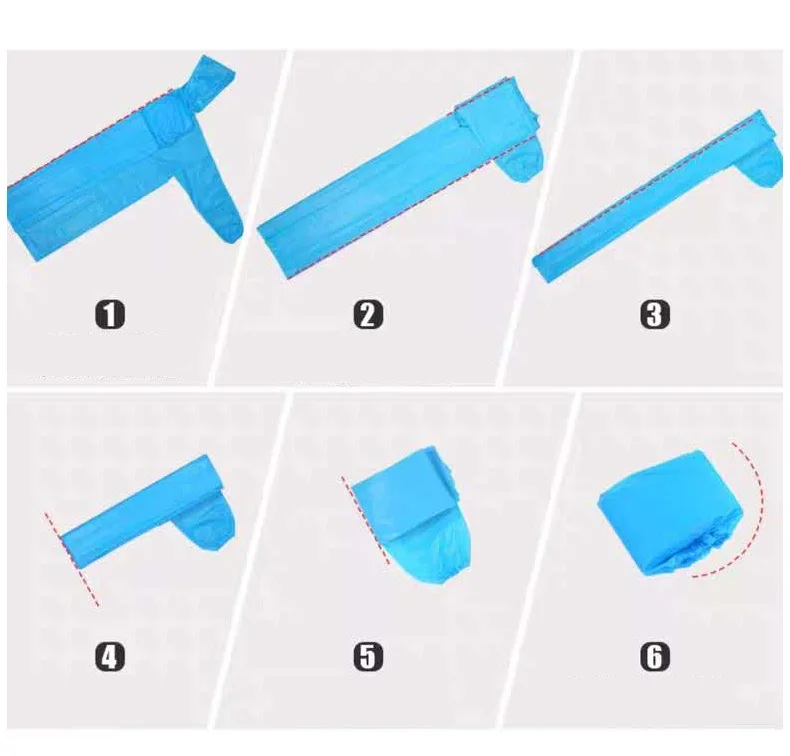 1

2

3

4

5

6