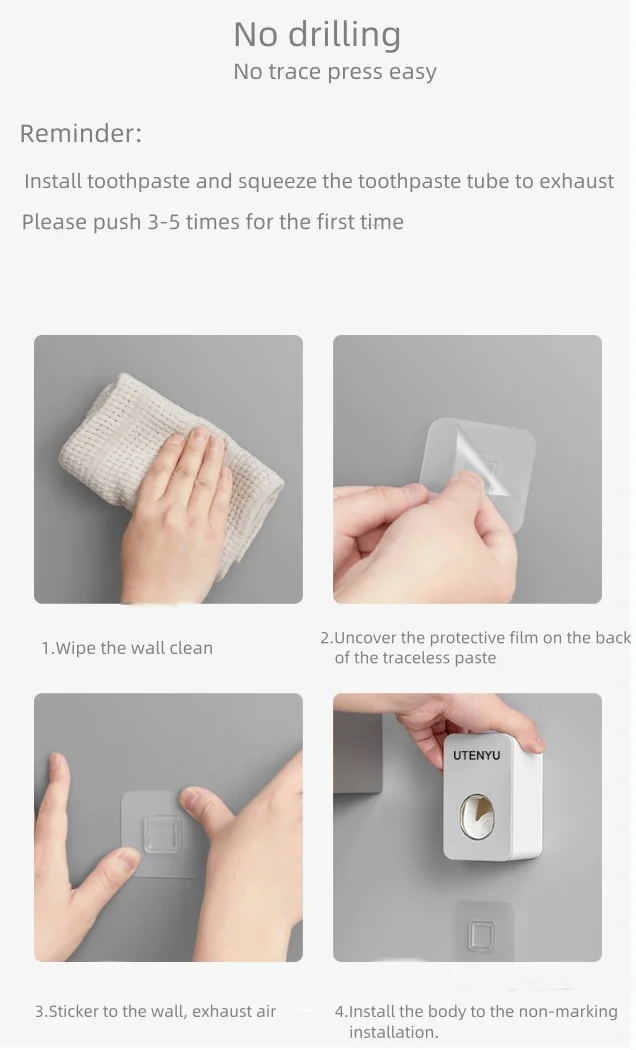 No drilling

No trace press easy

Reminder:

Install toothpaste and squeeze the toothpaste tube to exhaust

Please push 3-5 times for the first time

1.Wipe the wall clean

2.Uncover the protective film on the back of the traceless paste

3.Sticker to the wall, exhaust air

UTENYU

4.Install the body to the non-marking installation.