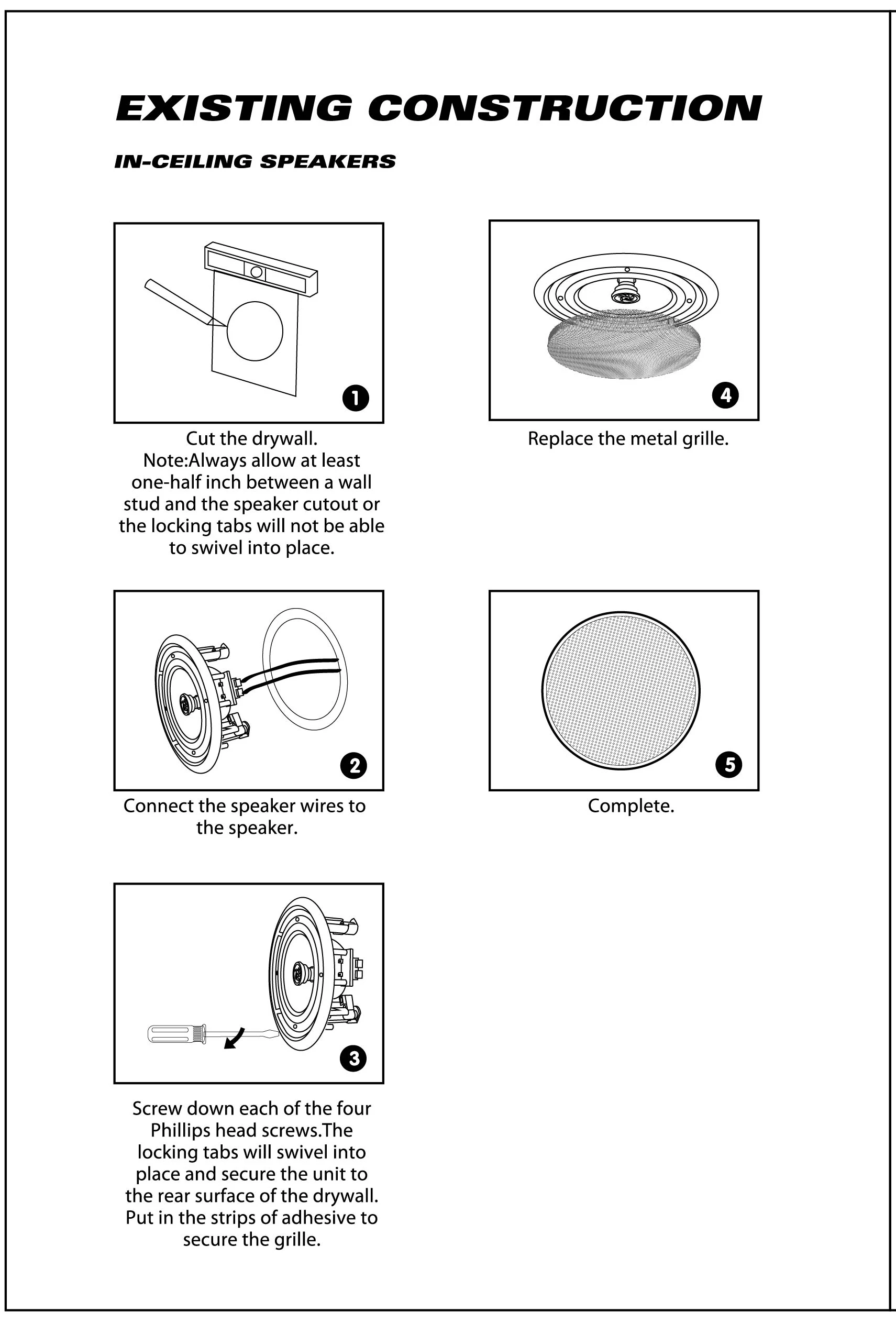 EXISTING CONSTRUCTION

IN-CEILING SPEAKERS

1

Cut the drywall.
Note:Always allow at least one-half inch between a wall stud and the speaker cutout or the locking tabs will not be able to swivel into place.

2

Connect the speaker wires to the speaker.

3

Screw down each of the four Phillips head screws.The locking tabs will swivel into place and secure the unit to the rear surface of the drywall. Put in the strips of adhesive to secure the grille.

4

Replace the metal grille.

5

Complete.