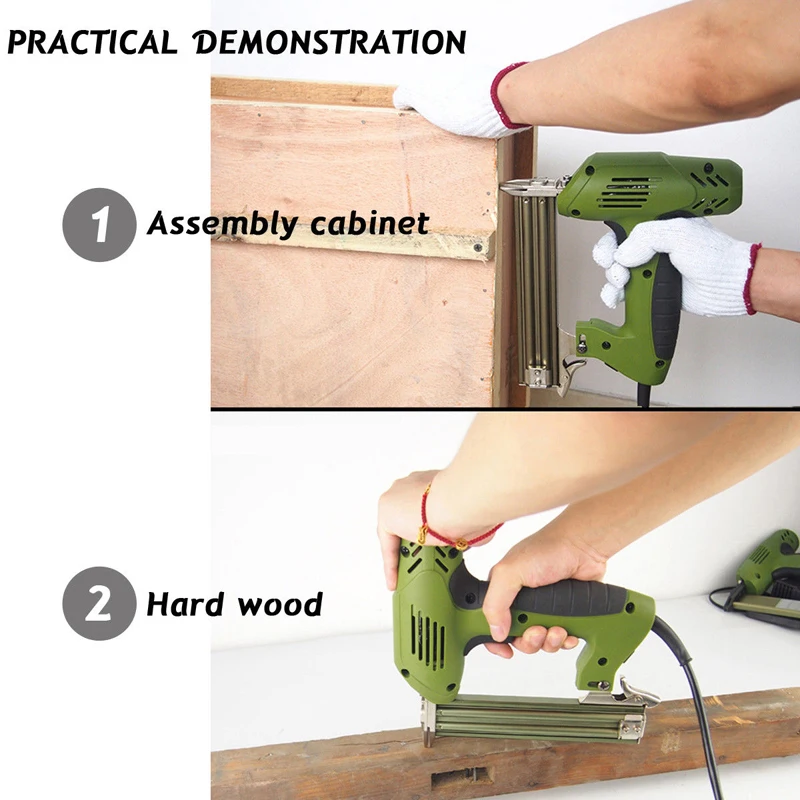 PRACTICAL DEMONSTRATION

1 Assembly cabinet

2 Hard wood