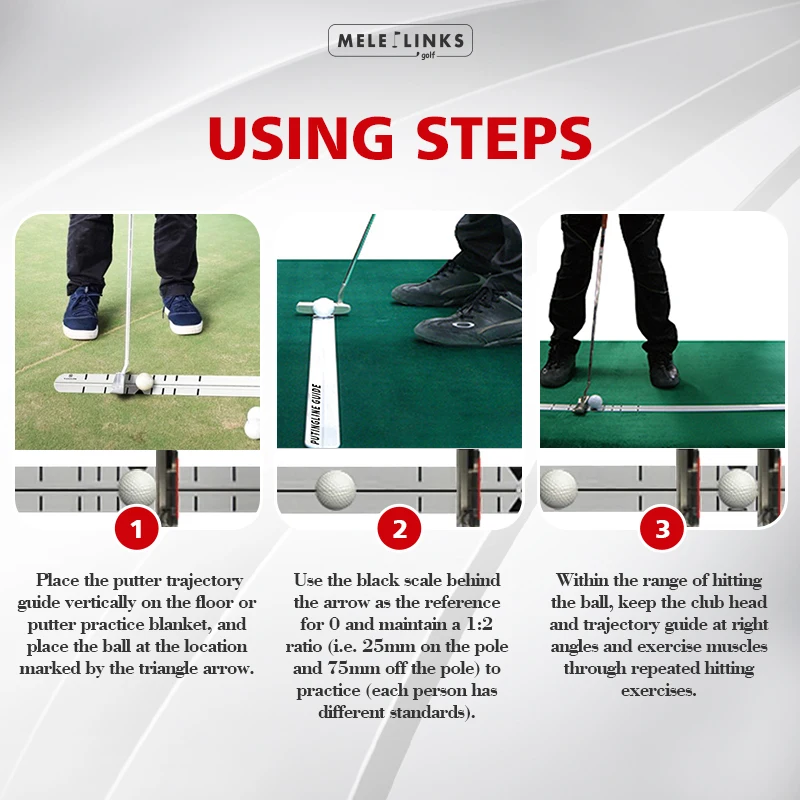 MELE LINKS golf

USING STEPS

PUTTINGLINE GUIDE

1

Place the putter trajectory guide vertically on the floor or putter practice blanket, and place the ball at the location marked by the triangle arrow.

2

Use the black scale behind the arrow as the reference for 0 and maintain a 1:2 ratio (i.e. 25mm on the pole and 75mm off the pole) to practice (each person has different standards).

3

Within the range of hitting the ball, keep the club head and trajectory guide at right angles and exercise muscles through repeated hitting exercises.