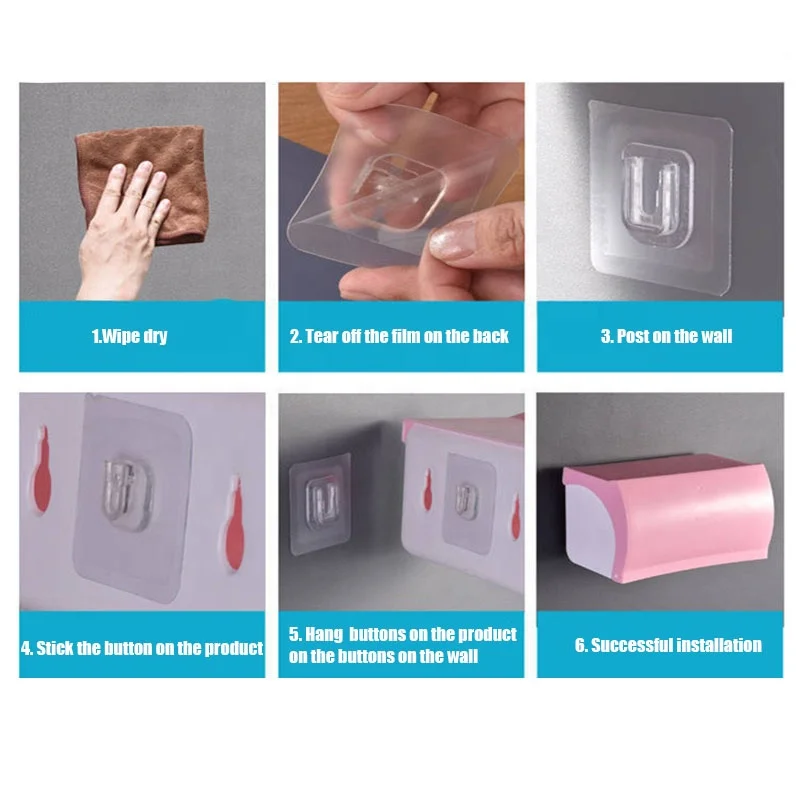 1.Wipe dry

2. Tear off the film on the back

3. Post on the wall

4. Stick the button on the product

5. Hang buttons on the product on the buttons on the wall

6. Successful installation