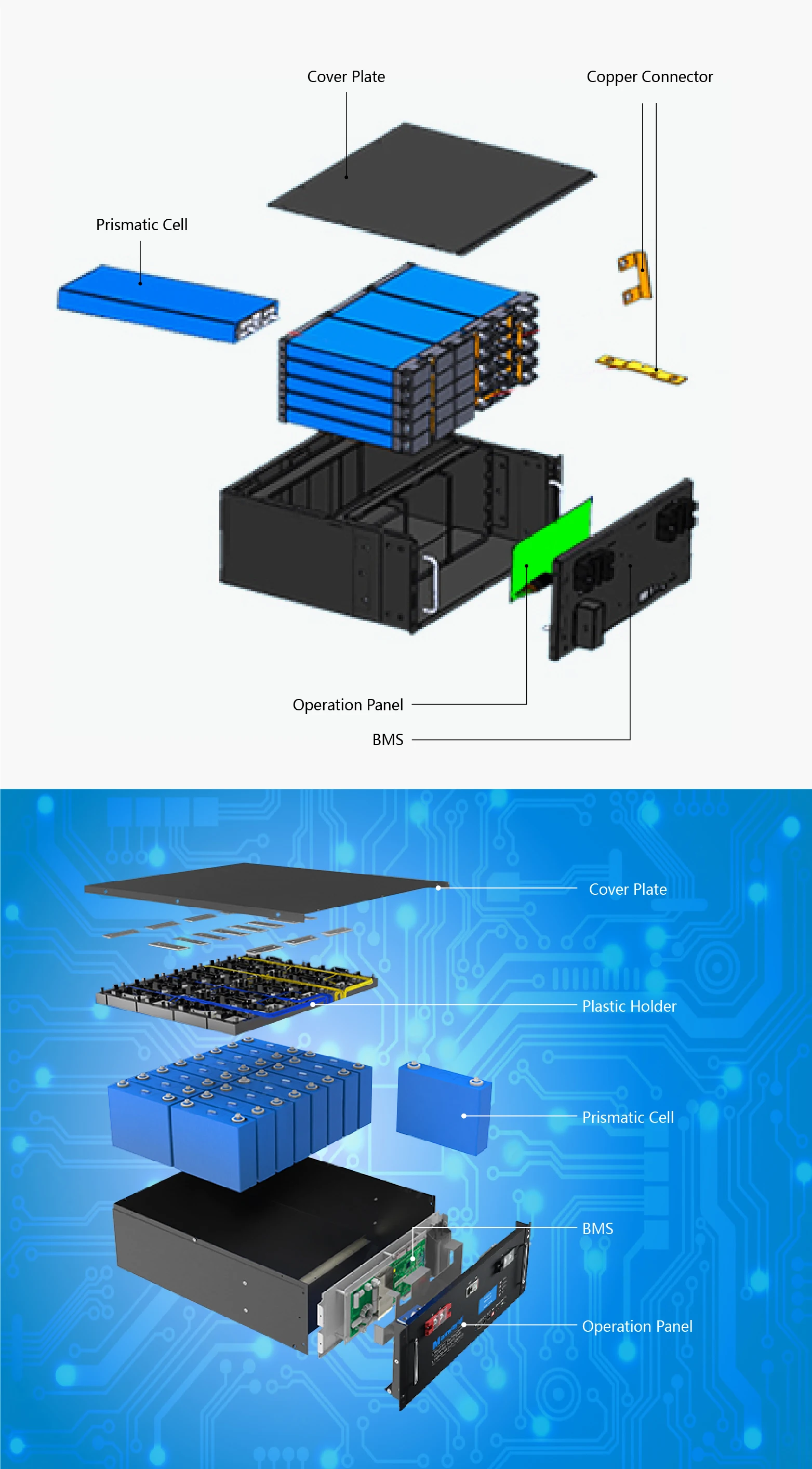 Cover Plate

Copper Connector

Prismatic Cell

Operation Panel

BMS

Cover Plate

Plastic Holder

Prismatic Cell

BMS

Operation Panel