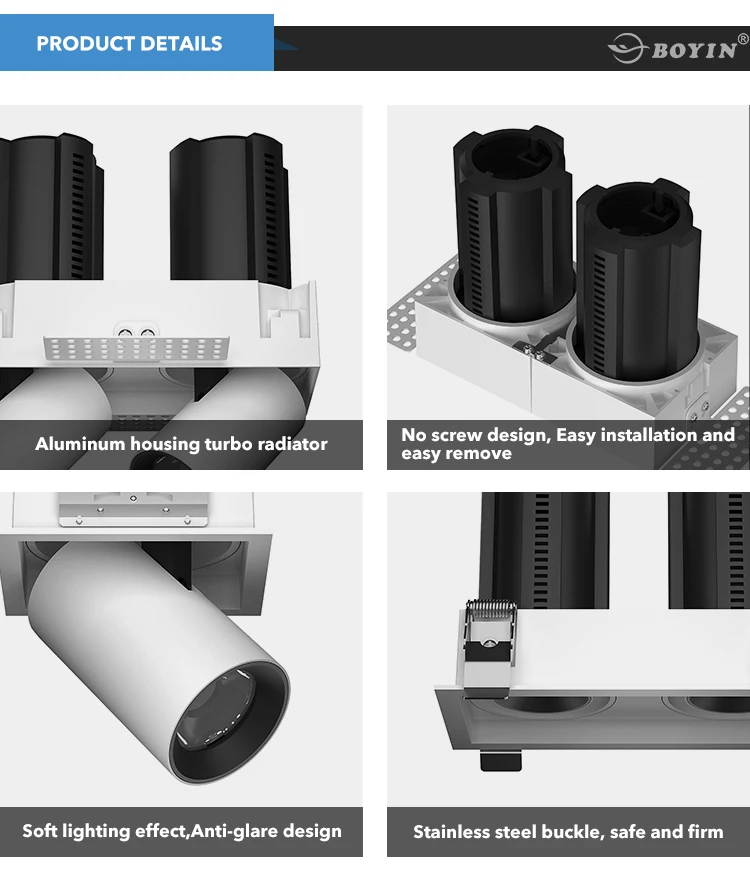 PRODUCT DETAILS

BOYIN®

Aluminum housing turbo radiator

No screw design, Easy installation and easy remove

Soft lighting effect,Anti-glare design

Stainless steel buckle, safe and firm