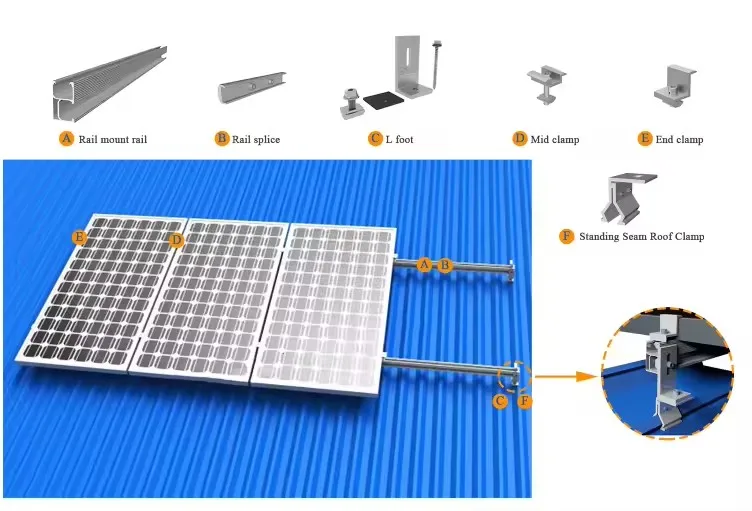 A Rail mount rail
B Rail splice
C L foot
D Mid clamp
E End clamp
F Standing Seam Roof Clamp

E
D
A
B
C
F