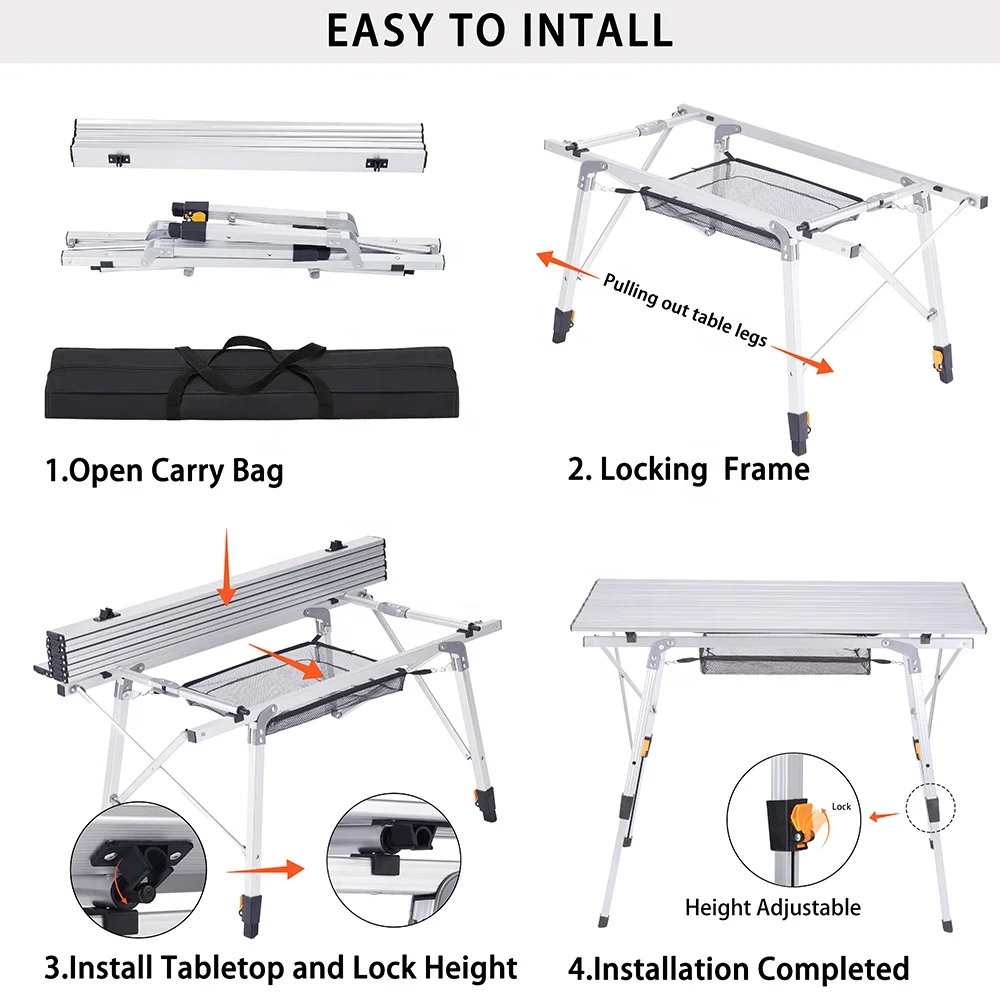 EASY TO INTALL

1.Open Carry Bag

Pulling out table legs

2. Locking Frame

3.Install Tabletop and Lock Height

Lock

Height Adjustable

4.Installation Completed