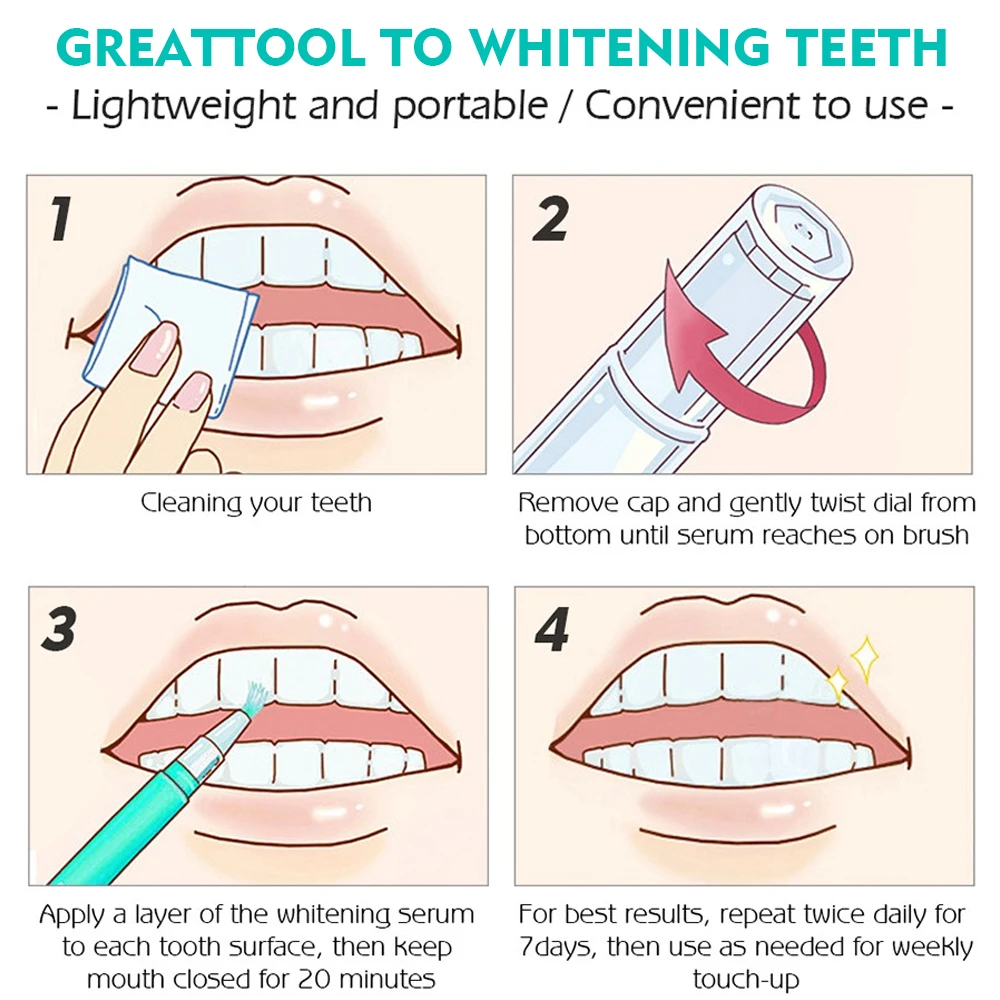 GREATTOOL TO WHITENING TEETH
- Lightweight and portable / Convenient to use -

1

Cleaning your teeth

2

Remove cap and gently twist dial from bottom until serum reaches on brush

3

Apply a layer of the whitening serum to each tooth surface, then keep mouth closed for 20 minutes

4

For best results, repeat twice daily for 7days, then use as needed for weekly touch-up