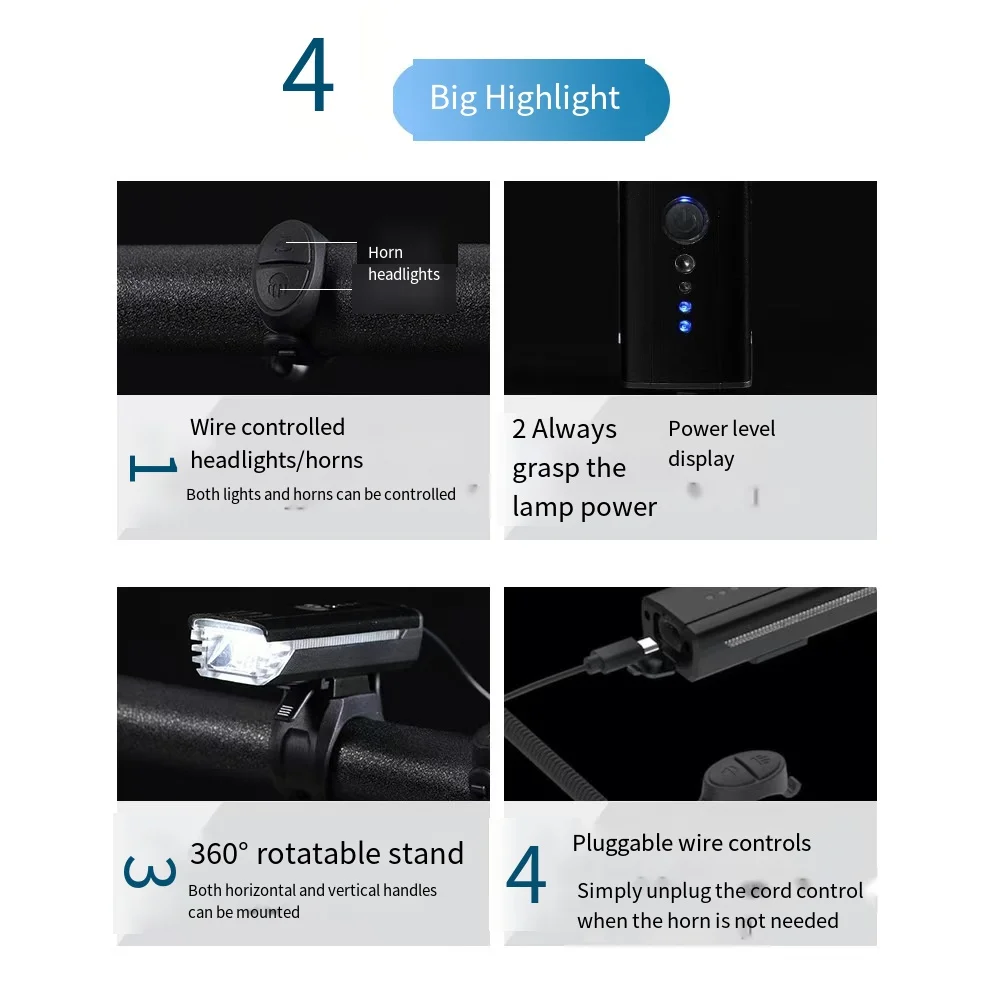 4 Big Highlight

Horn
headlights

1 Wire controlled headlights/horns
Both lights and horns can be controlled

2 Always grasp the lamp power
Power level display

3 360° rotatable stand
Both horizontal and vertical handles can be mounted

4 Pluggable wire controls
Simply unplug the cord control when the horn is not needed