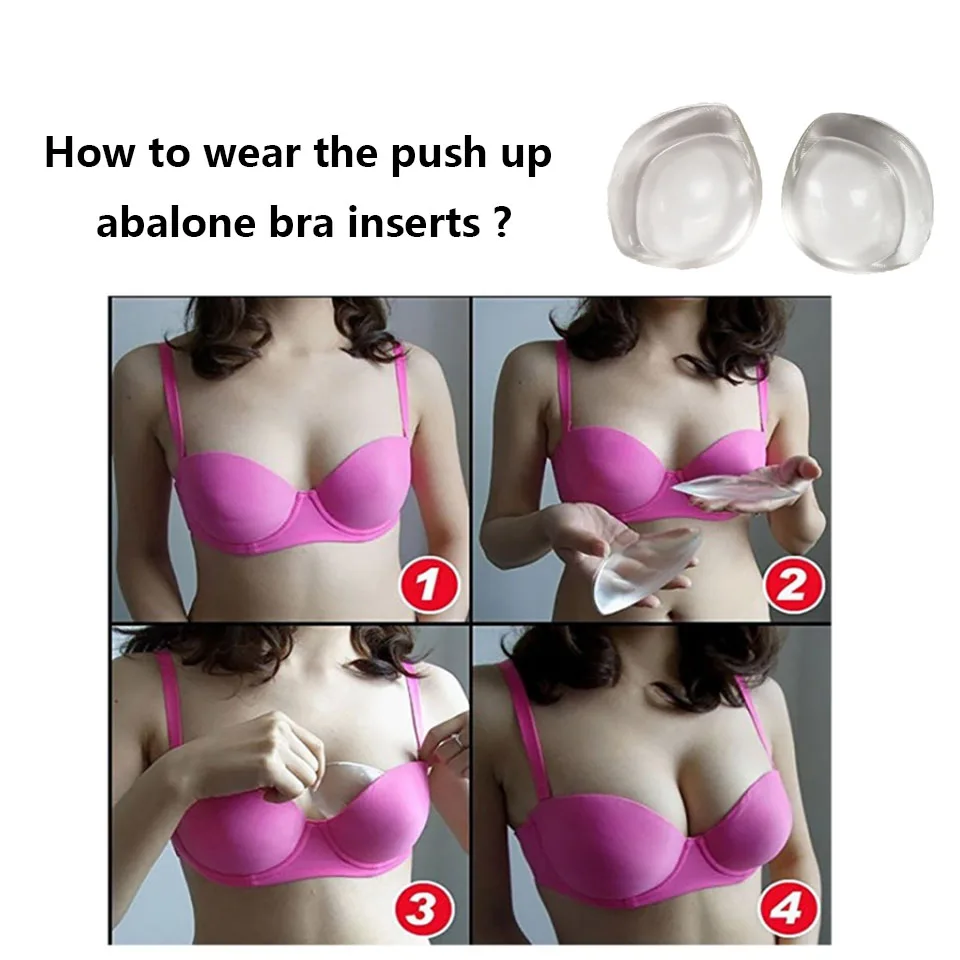 How to wear the push up abalone bra inserts ?

1

2

3

4