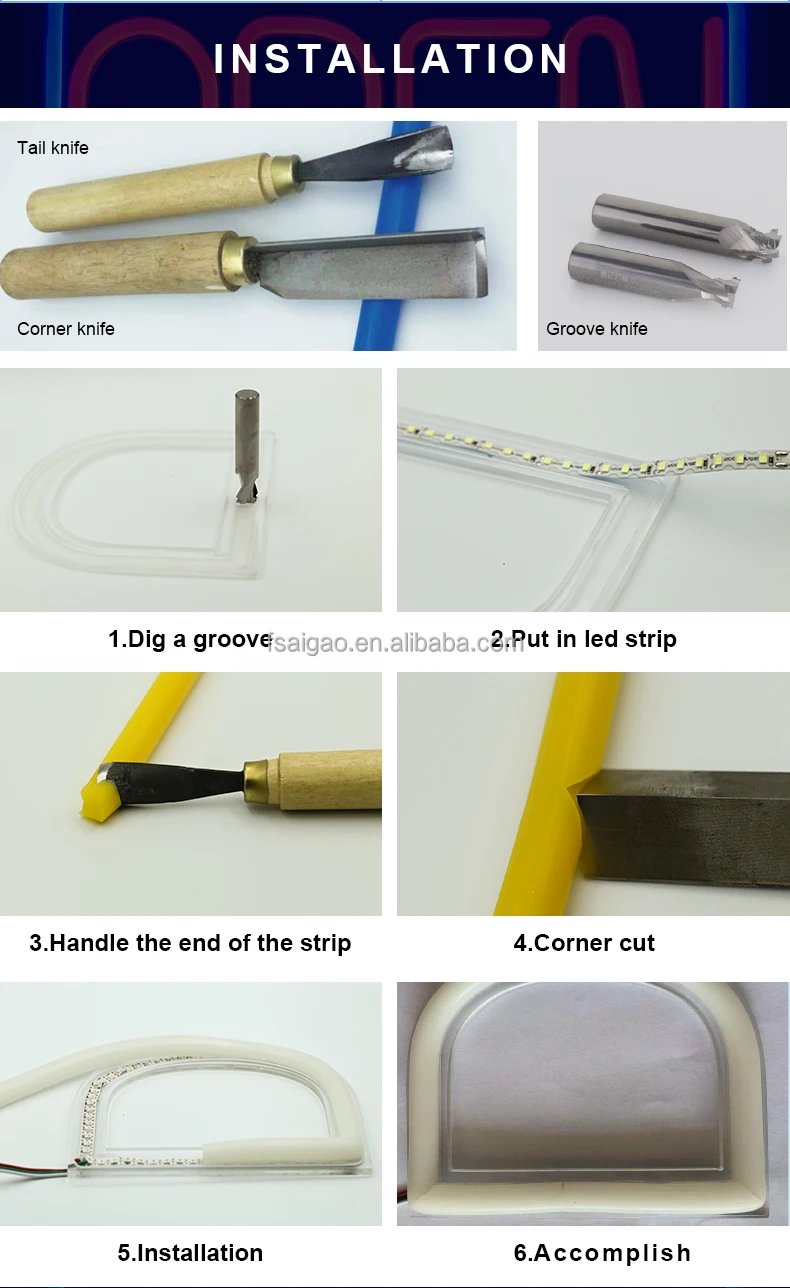 INSTALLATION

Tail knife

Corner knife

Groove knife

1.Dig a groove

fsaigao.en.alibaba.com

2.Put in led strip

3.Handle the end of the strip

4.Corner cut

5.Installation

6.Accomplish