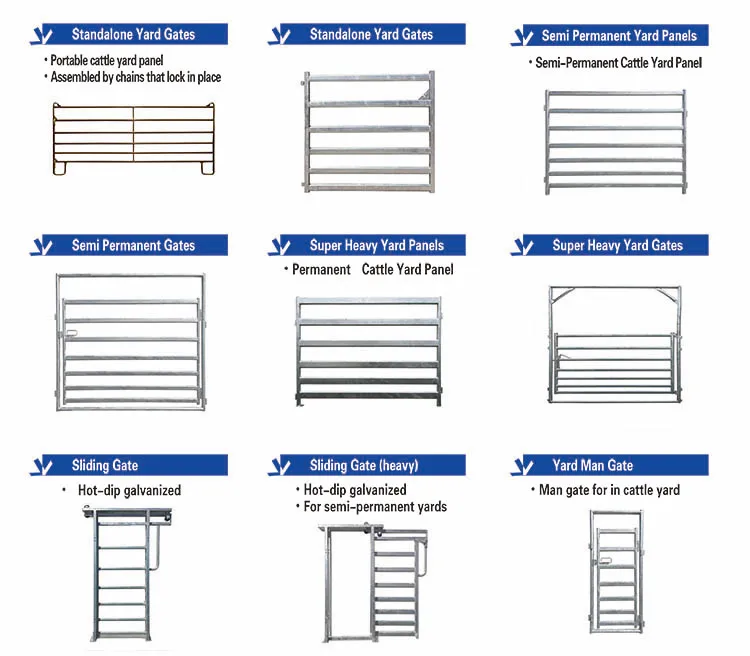 Standalone Yard Gates
• Portable cattle yard panel
• Assembled by chains that lock in place

Standalone Yard Gates

Semi Permanent Yard Panels
• Semi-Permanent Cattle Yard Panel

Semi Permanent Gates

Super Heavy Yard Panels
• Permanent Cattle Yard Panel

Super Heavy Yard Gates

Sliding Gate
• Hot-dip galvanized

Sliding Gate (heavy)
• Hot-dip galvanized
• For semi-permanent yards

Yard Man Gate
• Man gate for in cattle yard