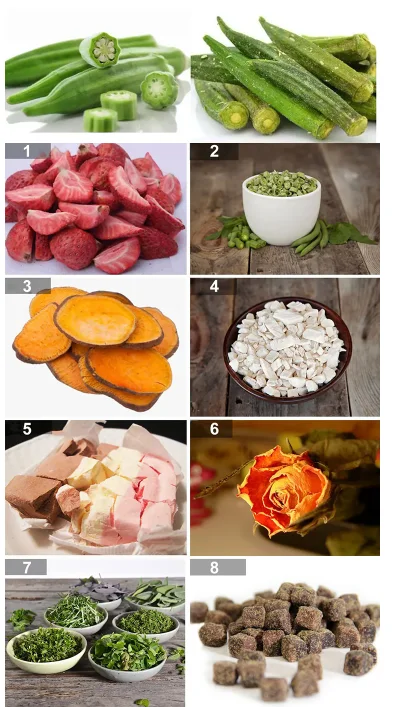 1

2

3

4

5

6

7

8