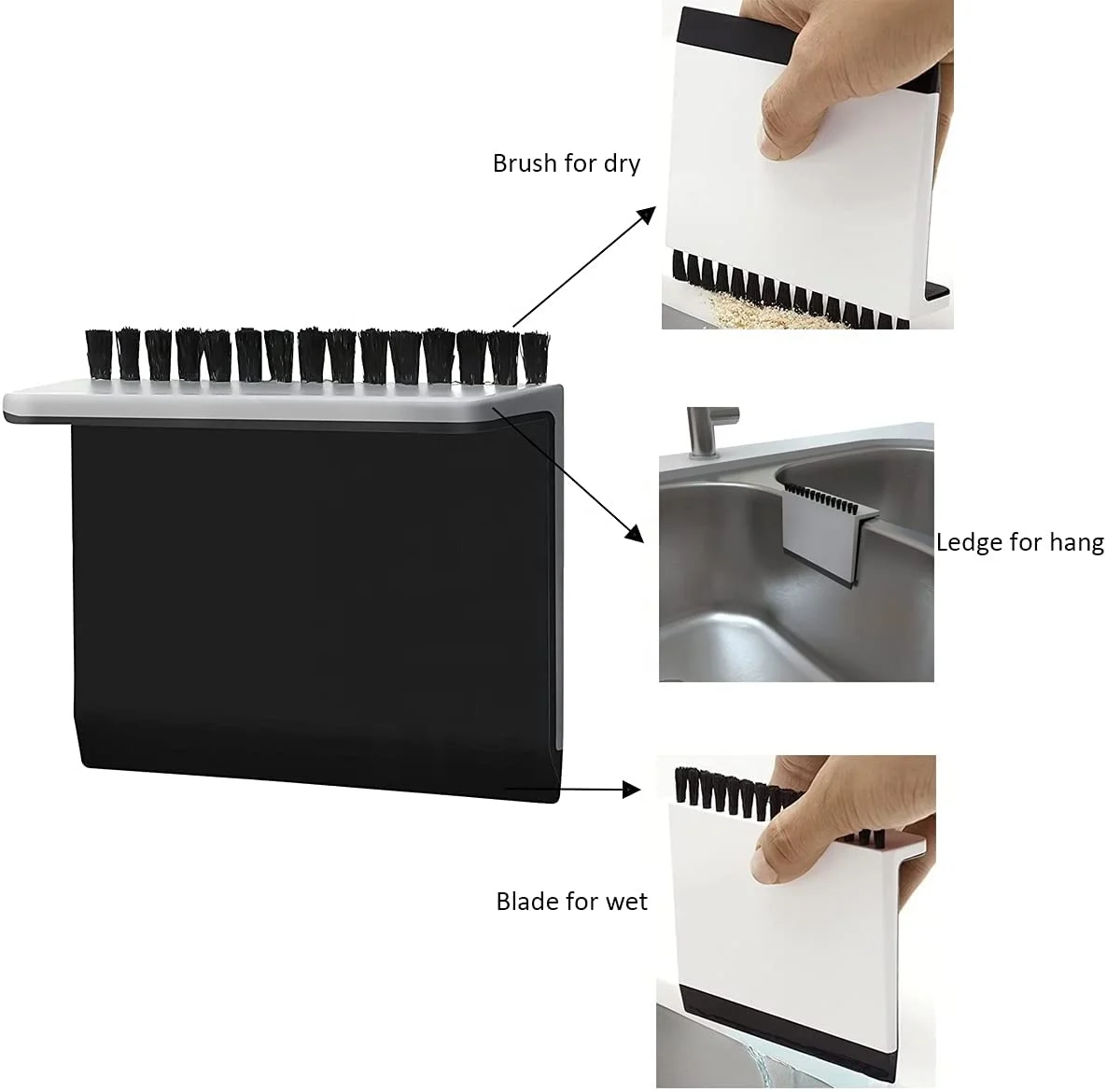 Brush for dry

Ledge for hang

Blade for wet