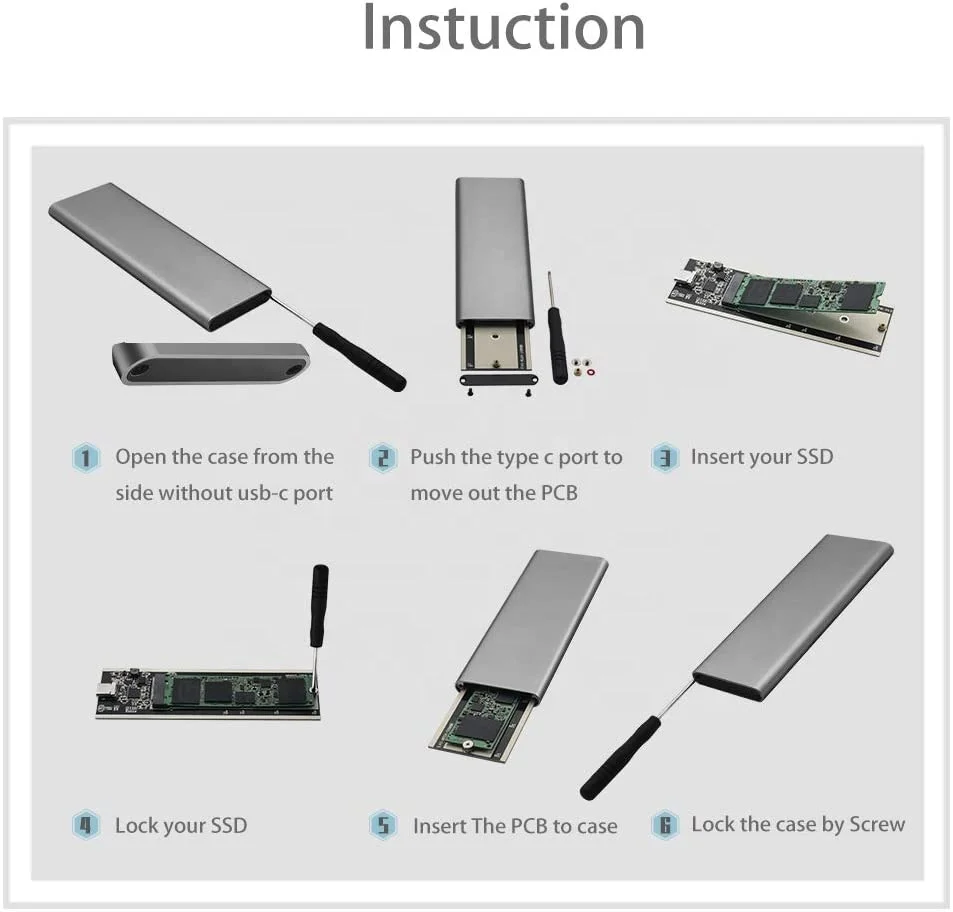 Instuction

1 Open the case from the side without usb-c port

2 Push the type c port to move out the PCB

3 Insert your SSD

4 Lock your SSD

5 Insert The PCB to case

6 Lock the case by Screw