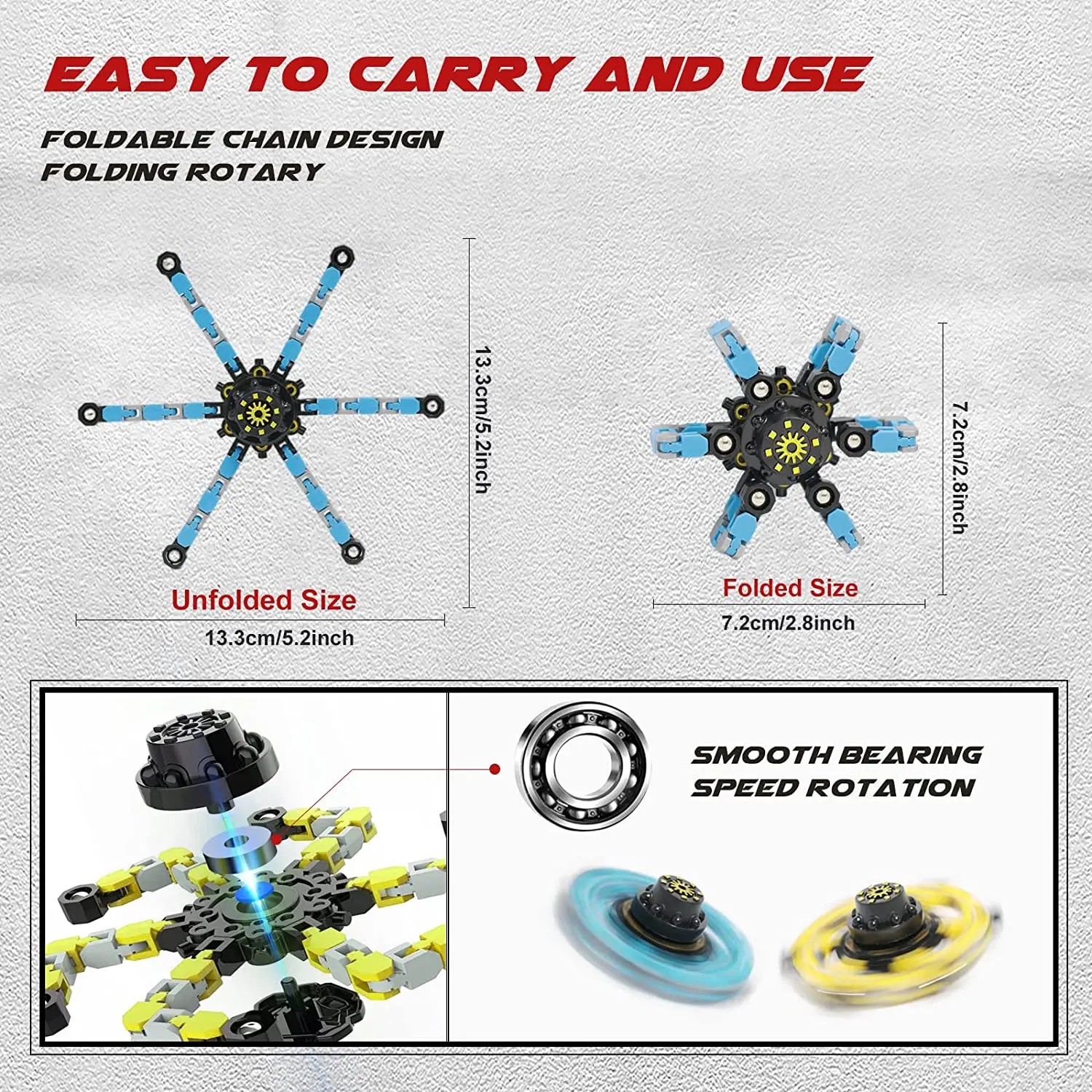 EASY TO CARRY AND USE

FOLDABLE CHAIN DESIGN
FOLDING ROTARY

13.3cm/5.2inch

Unfolded Size

13.3cm/5.2inch

7.2cm/2.8inch

Folded Size

7.2cm/2.8inch

SMOOTH BEARING
SPEED ROTATION