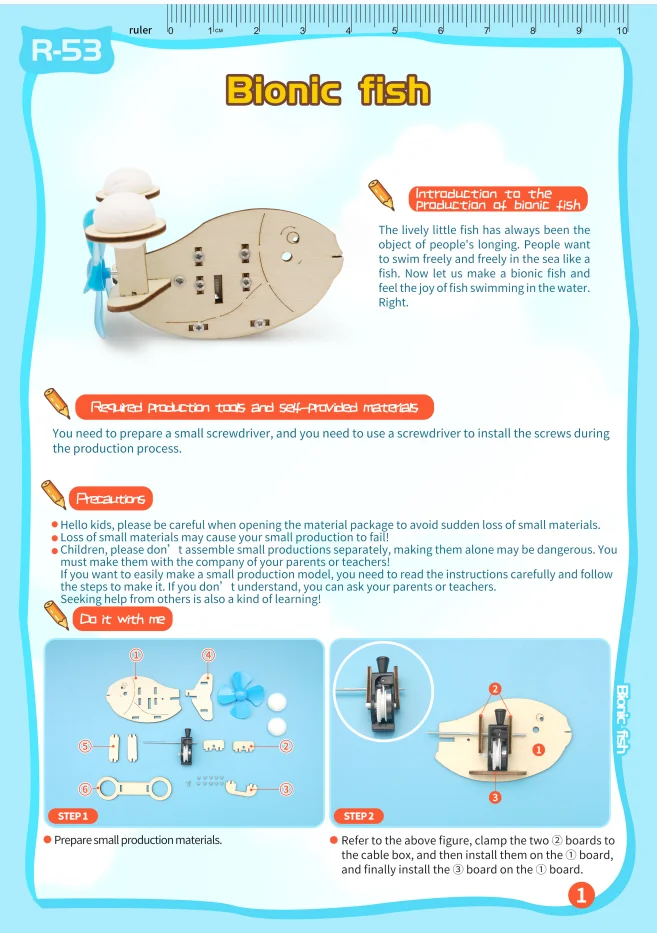 ruler 0 1cm 2 3 4 5 6 7 8 9 10

R-53

Bionic fish

Introduction to the production of bionic fish

The lively little fish has always been the object of people's longing. People want to swim freely and freely in the sea like a fish. Now let us make a bionic fish and feel the joy of fish swimming in the water. Right.

Required production tools and self-provided materials

You need to prepare a small screwdriver, and you need to use a screwdriver to install the screws during the production process.

Precautions

● Hello kids, please be careful when opening the material package to avoid sudden loss of small materials.
● Loss of small materials may cause your small production to fail!
● Children, please don't assemble small productions separately, making them alone may be dangerous. You must make them with the company of your parents or teachers!
If you want to easily make a small production model, you need to read the instructions carefully and follow the steps to make it. If you don't understand, you can ask your parents or teachers.
Seeking help from others is also a kind of learning!

Do it with me

① ④ ⑤ ② ⑥ ③

STEP 1

● Prepare small production materials.

② ① ③

STEP 2

● Refer to the above figure, clamp the two ② boards to the cable box, and then install them on the ① board, and finally install the ③ board on the ① board.

Bionic fish

1