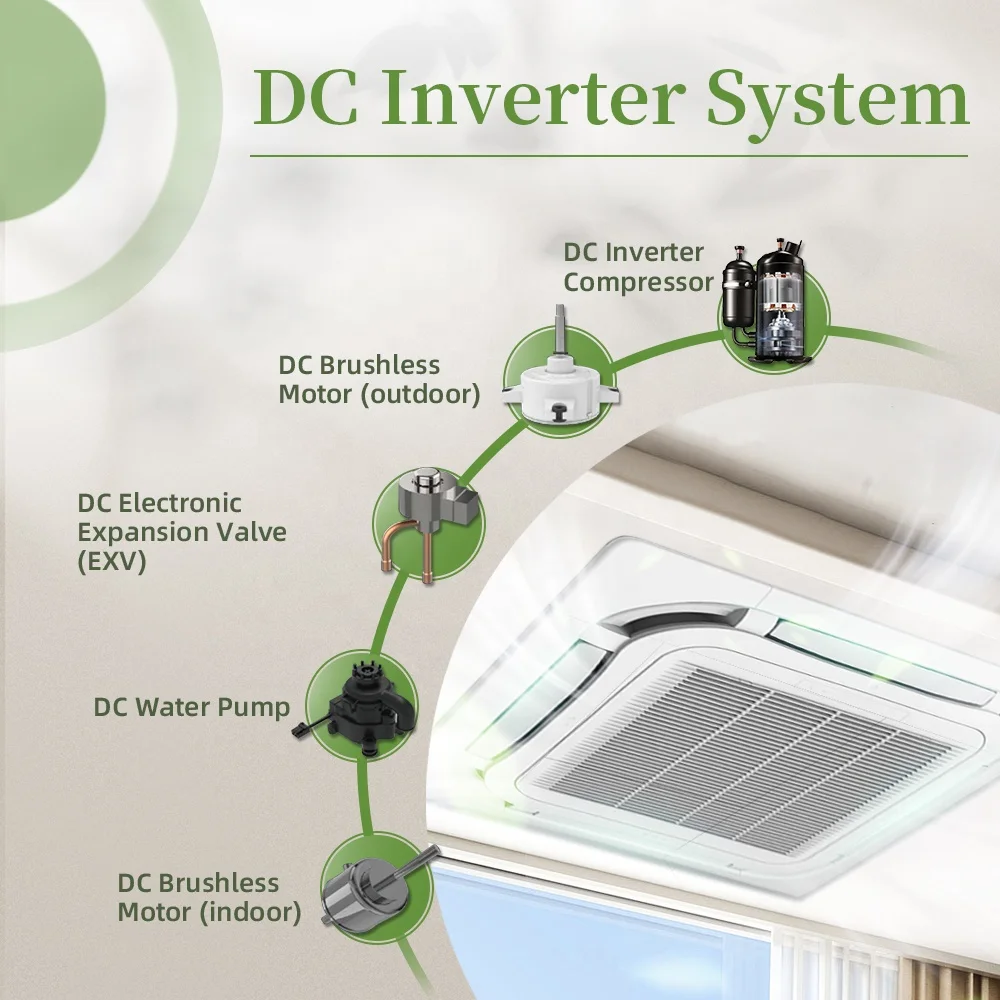 DC Inverter System

DC Inverter Compressor

DC Brushless Motor (outdoor)

DC Electronic Expansion Valve (EXV)

DC Water Pump

DC Brushless Motor (indoor)