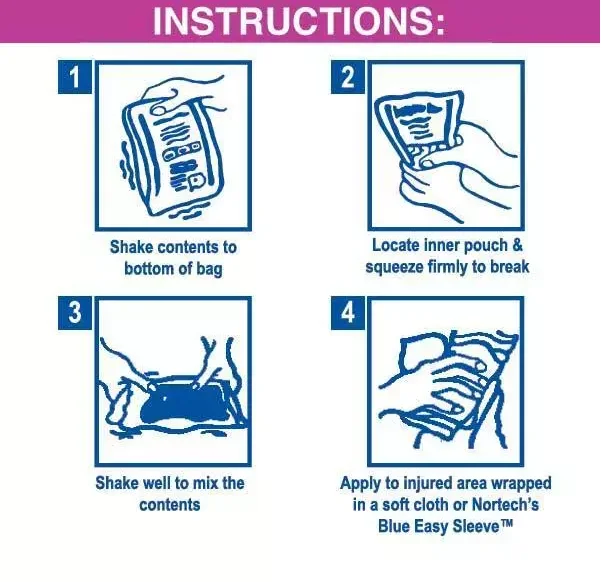 INSTRUCTIONS:

1

Shake contents to bottom of bag

2

Locate inner pouch & squeeze firmly to break

3

Shake well to mix the contents

4

Apply to injured area wrapped in a soft cloth or Nortech's Blue Easy Sleeve™