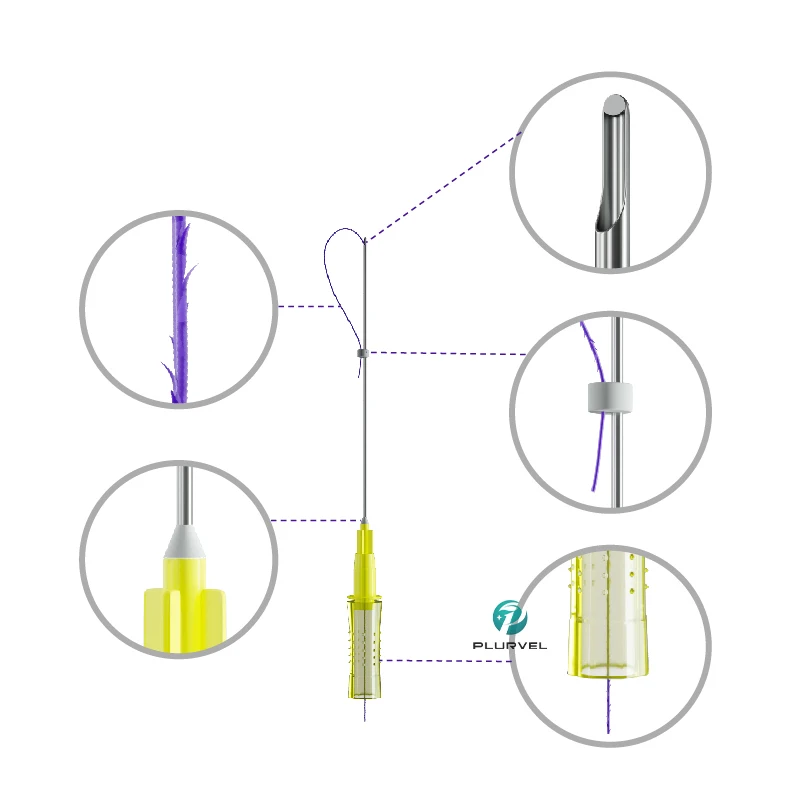 PLURVEL